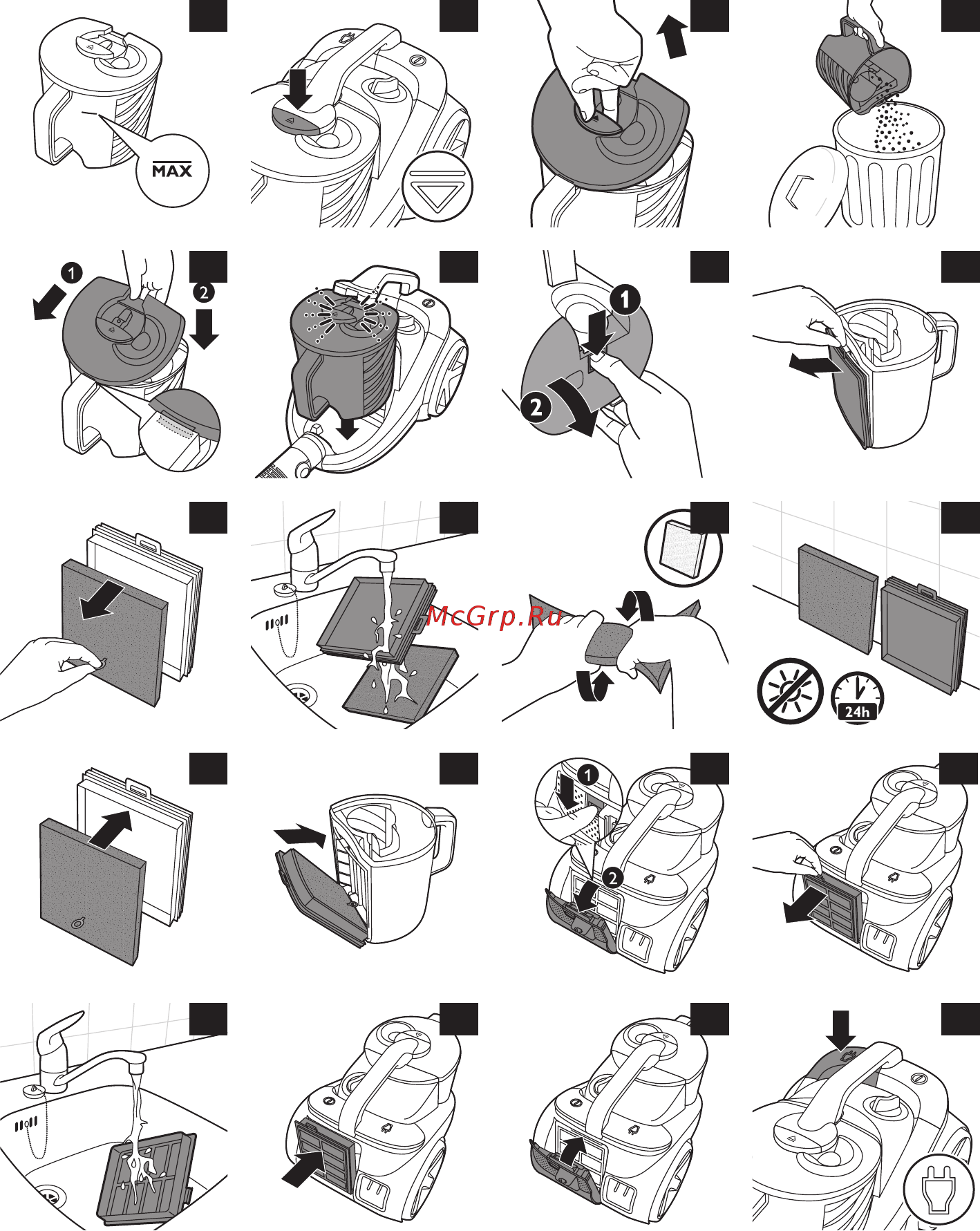 MAX

1
2

1
2

McGrp.Ru

24h

1
2