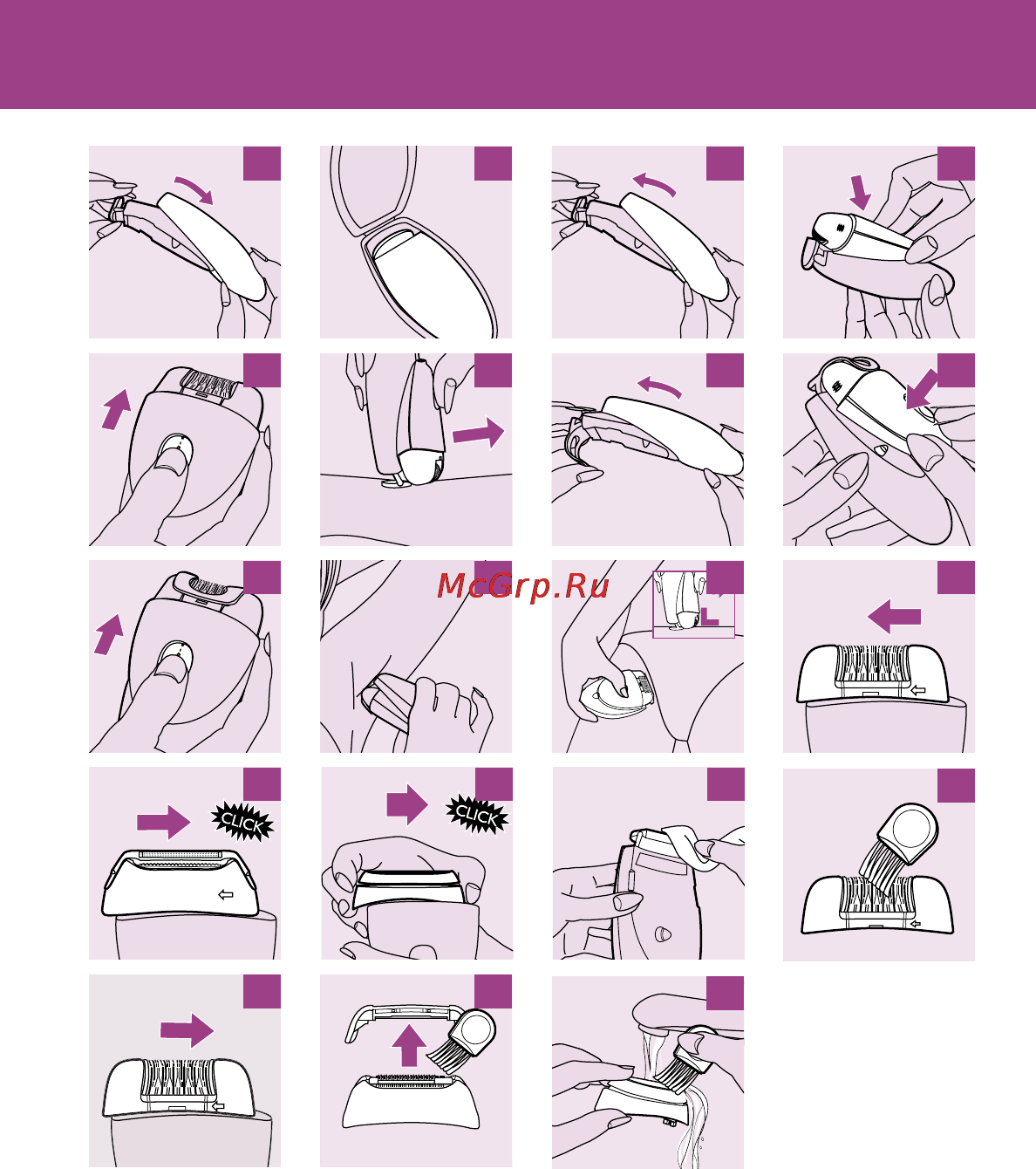 McGrp.Ru

CLICK

CLICK