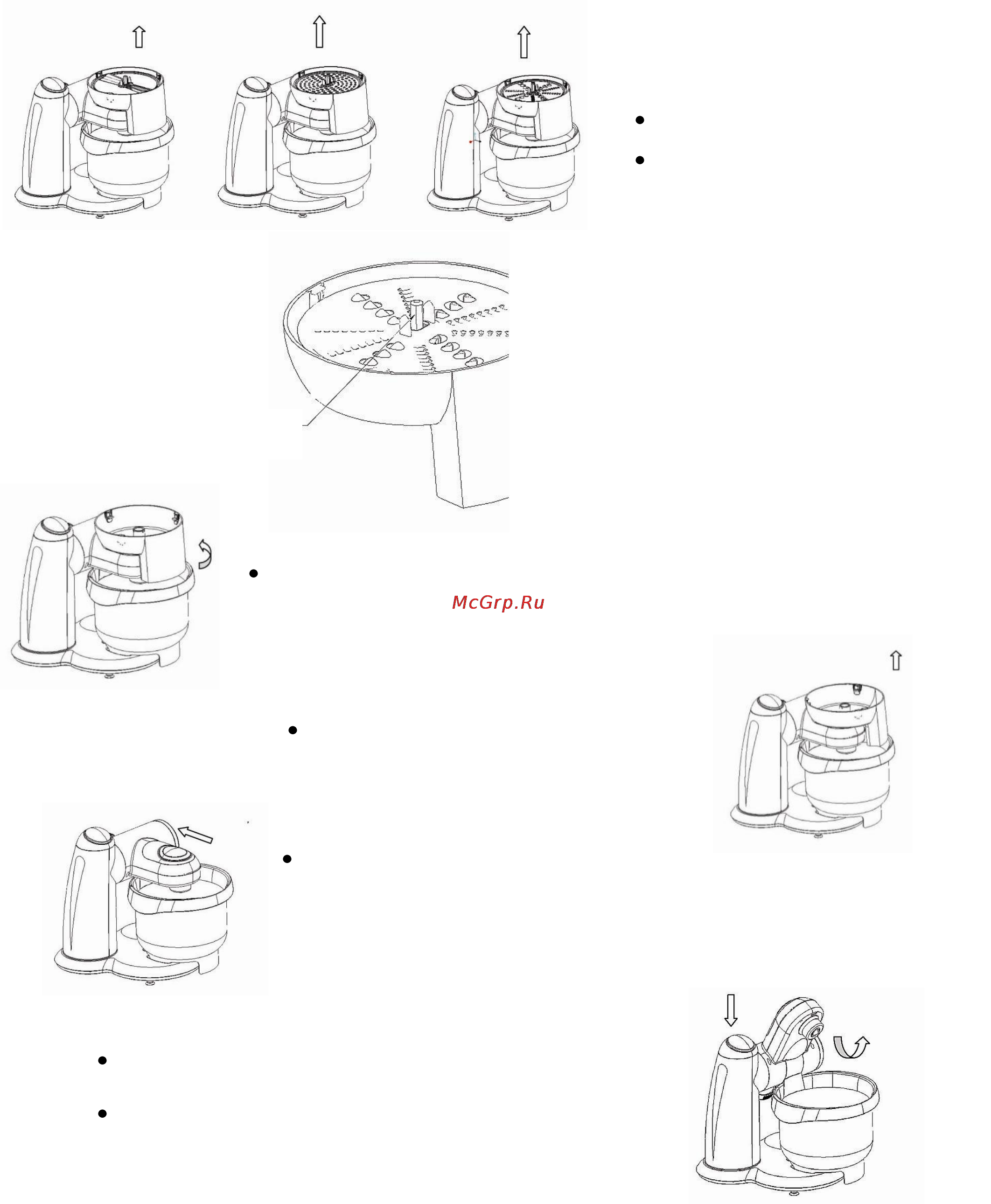 McGrp.Ru