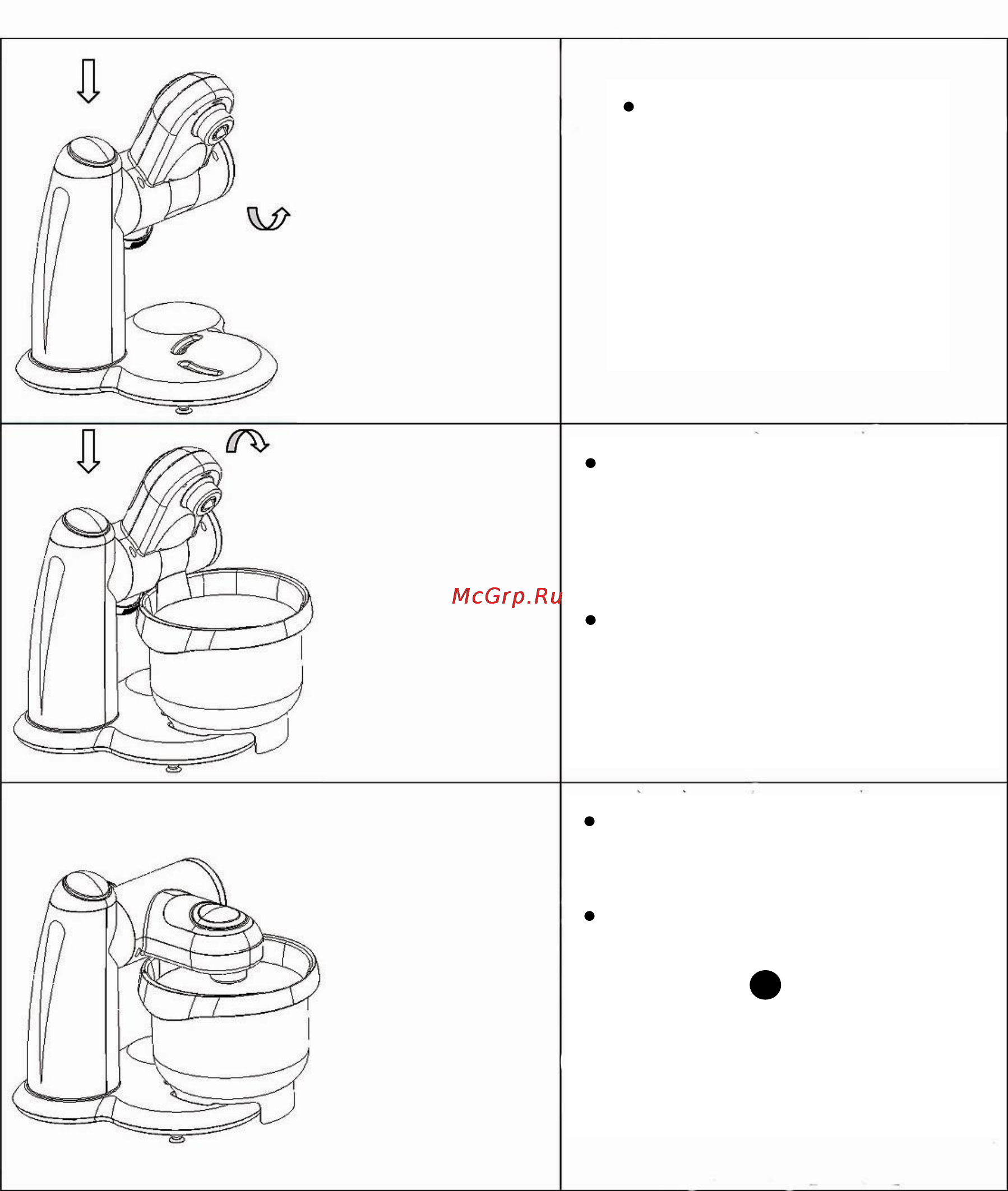 McGrp.Ru