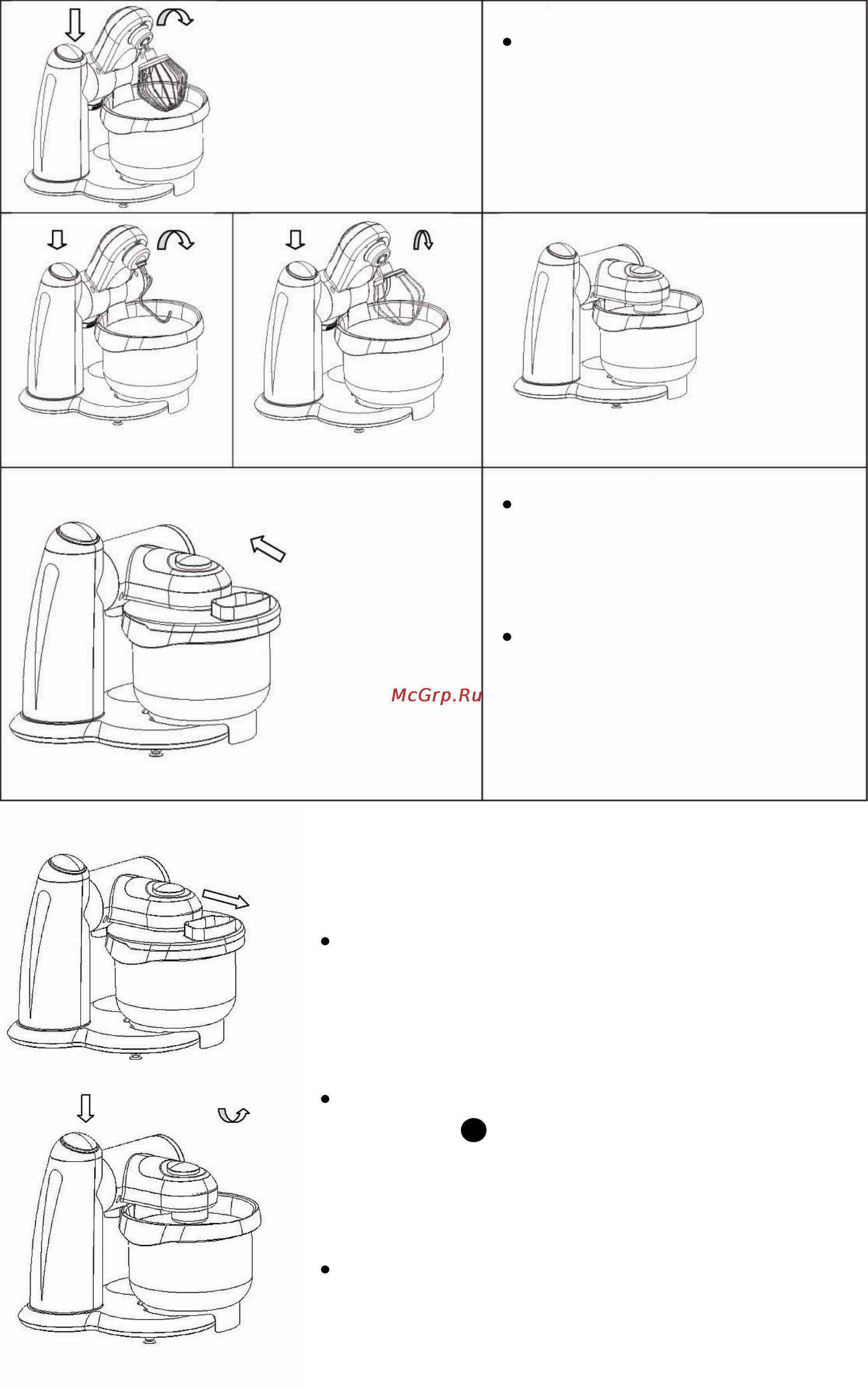 McGrp.Ru