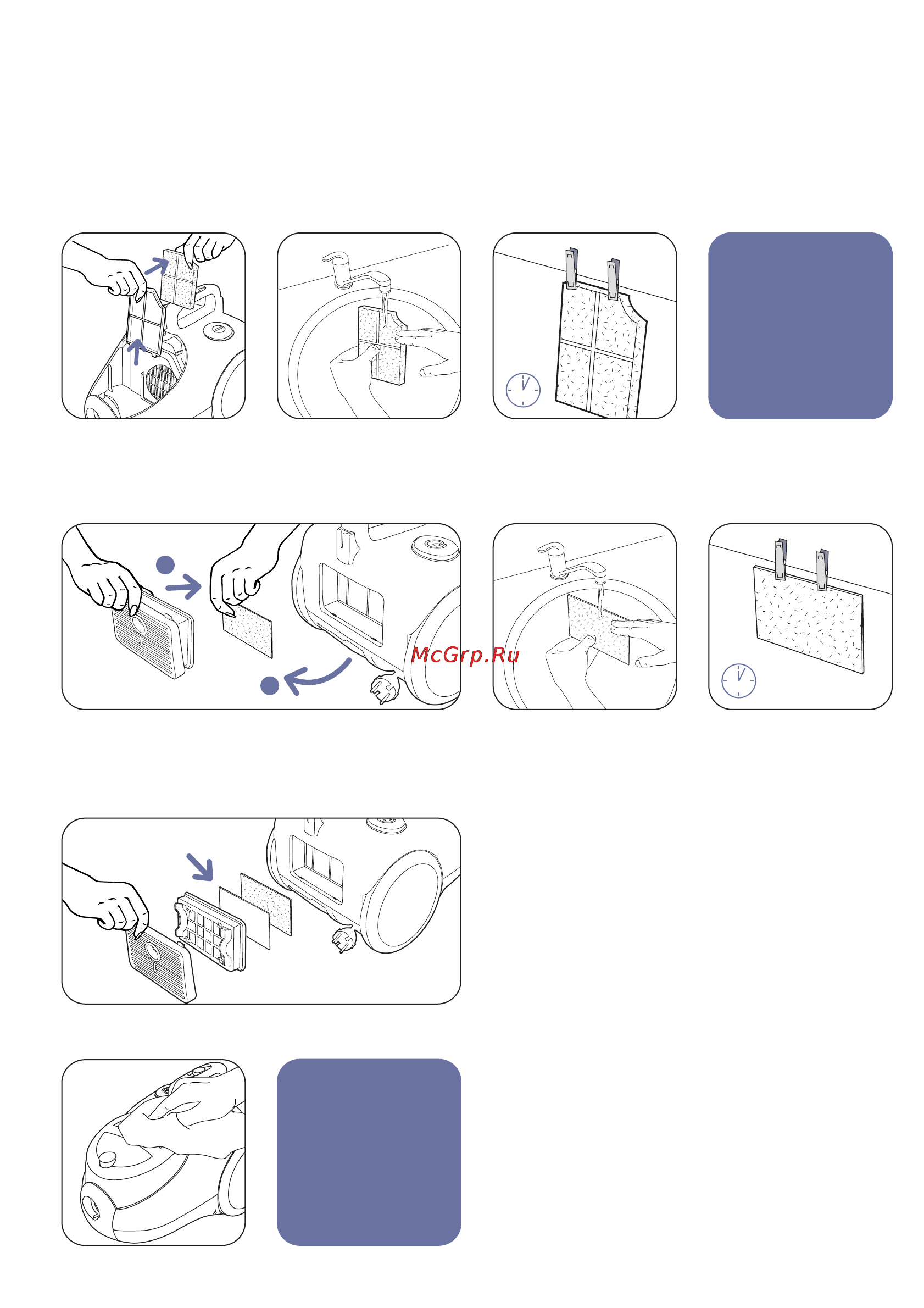 McGrp.Ru