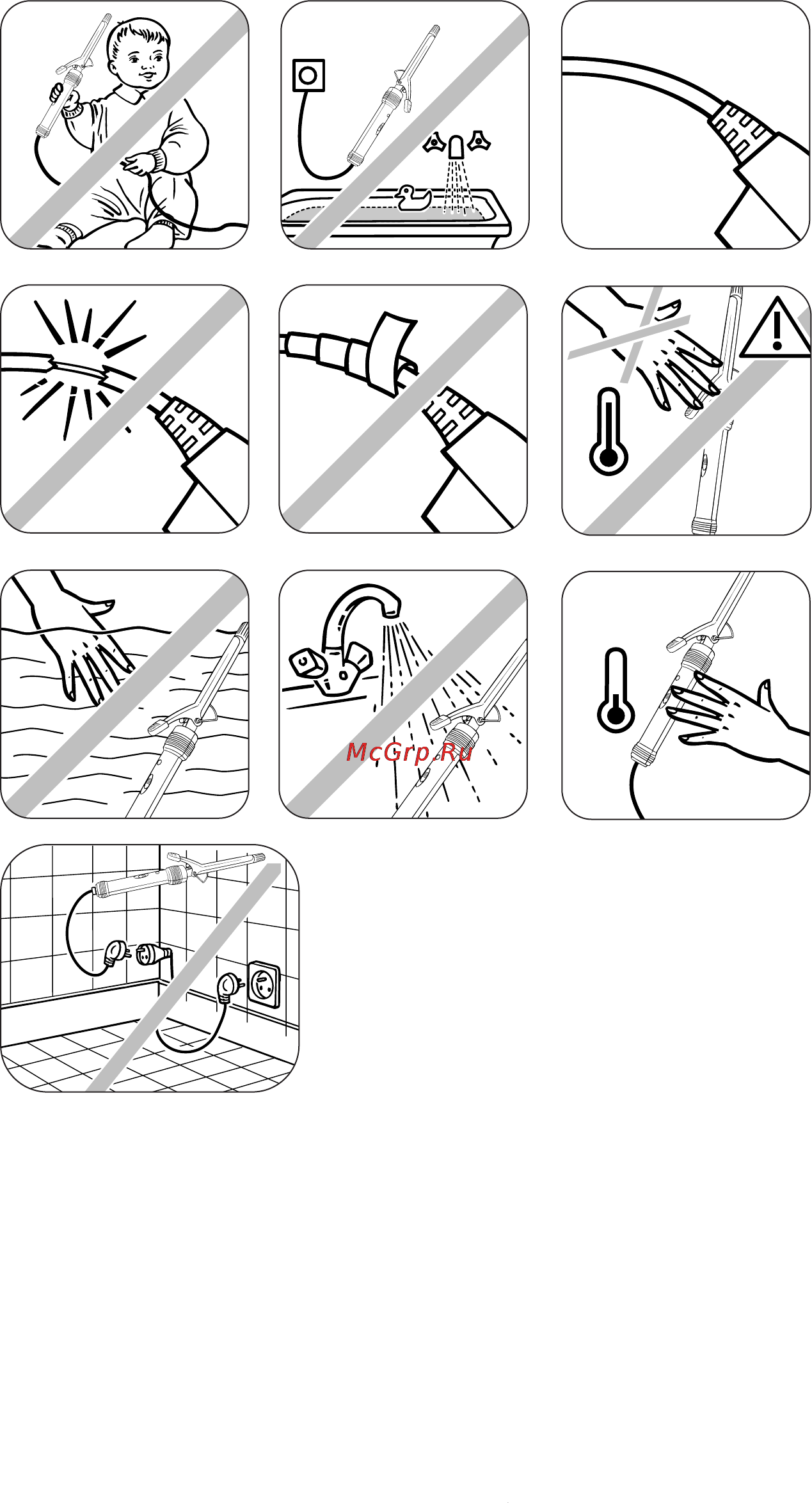 McGrp.Ru