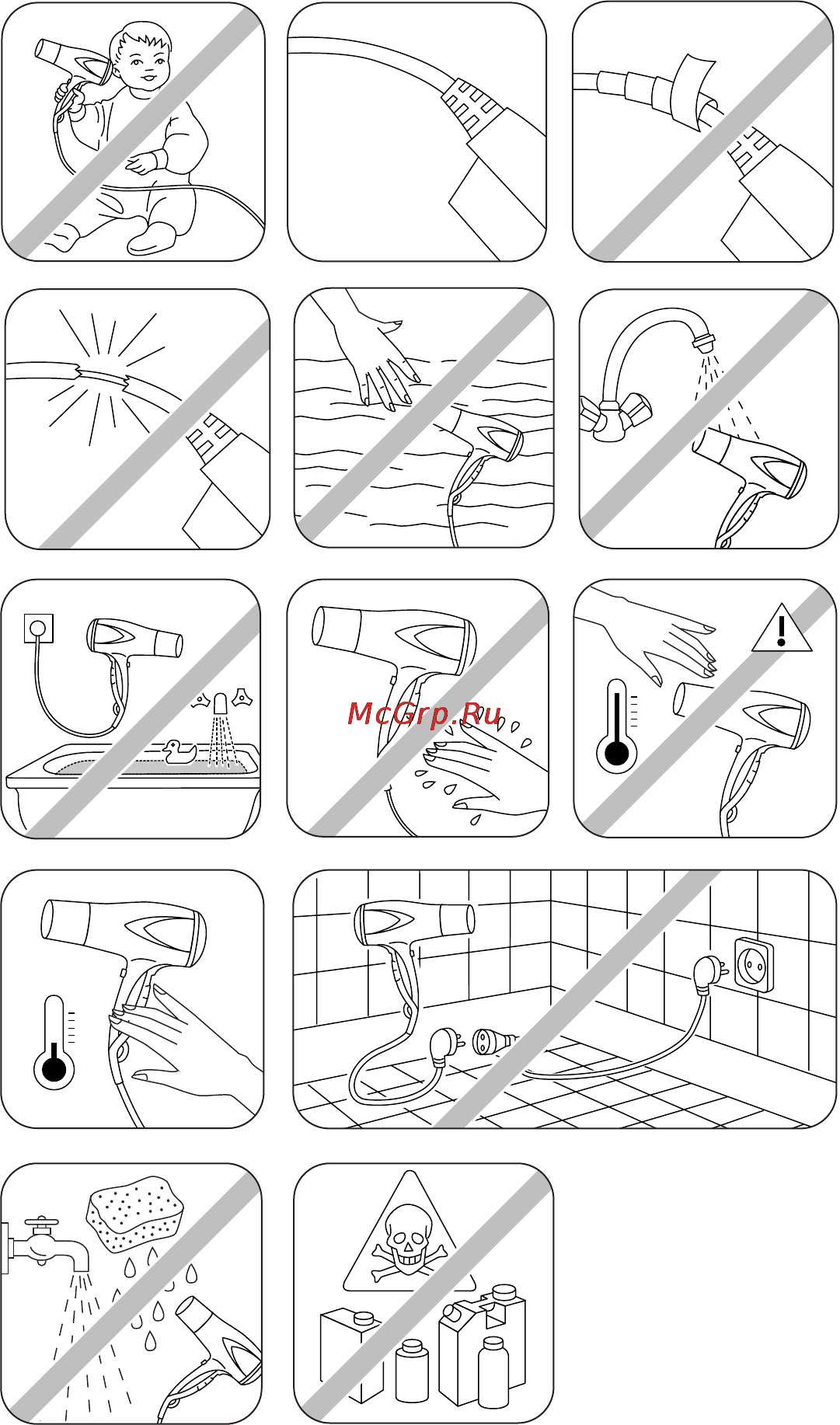 McGrp.Ru