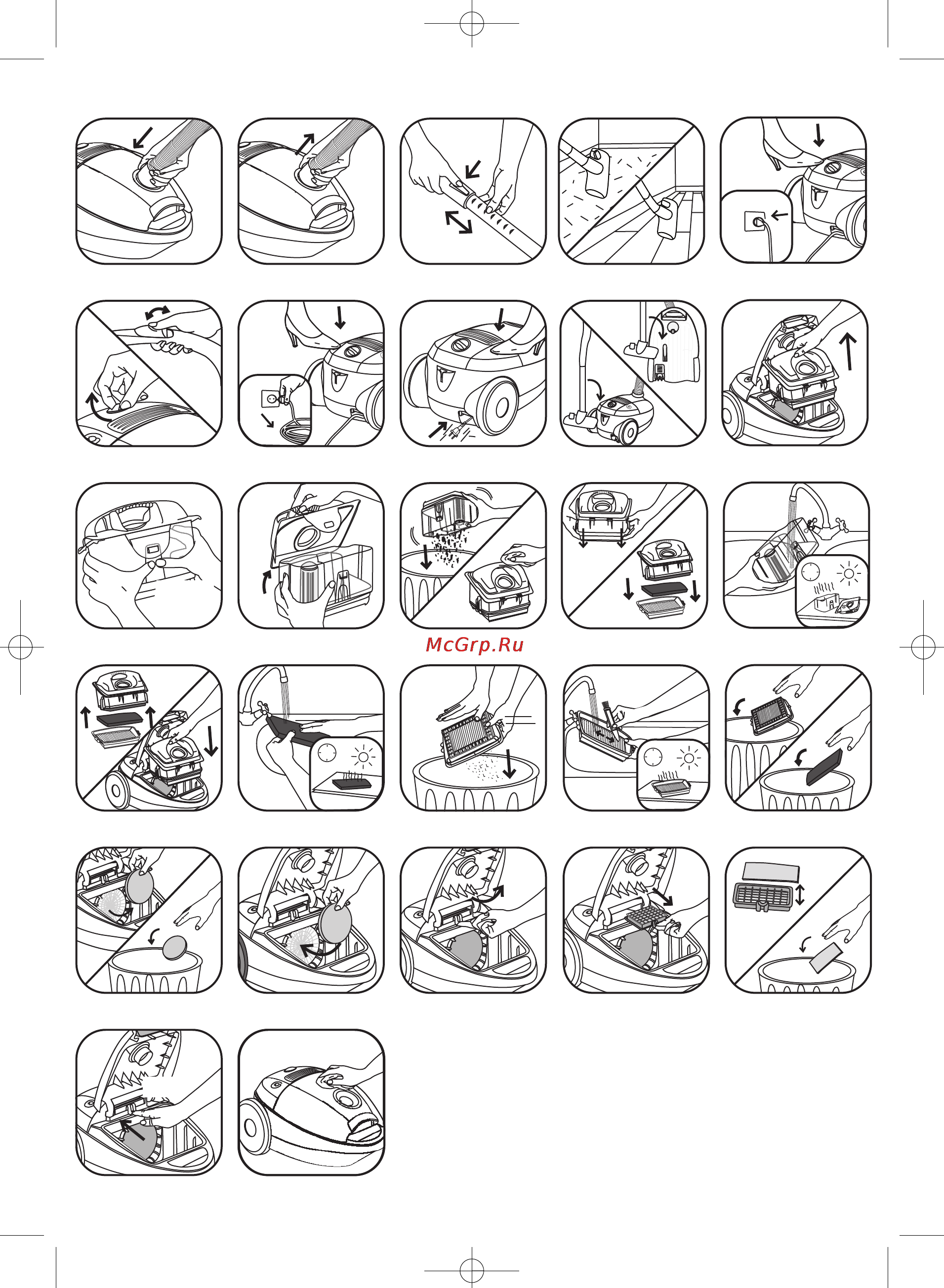 McGrp.Ru