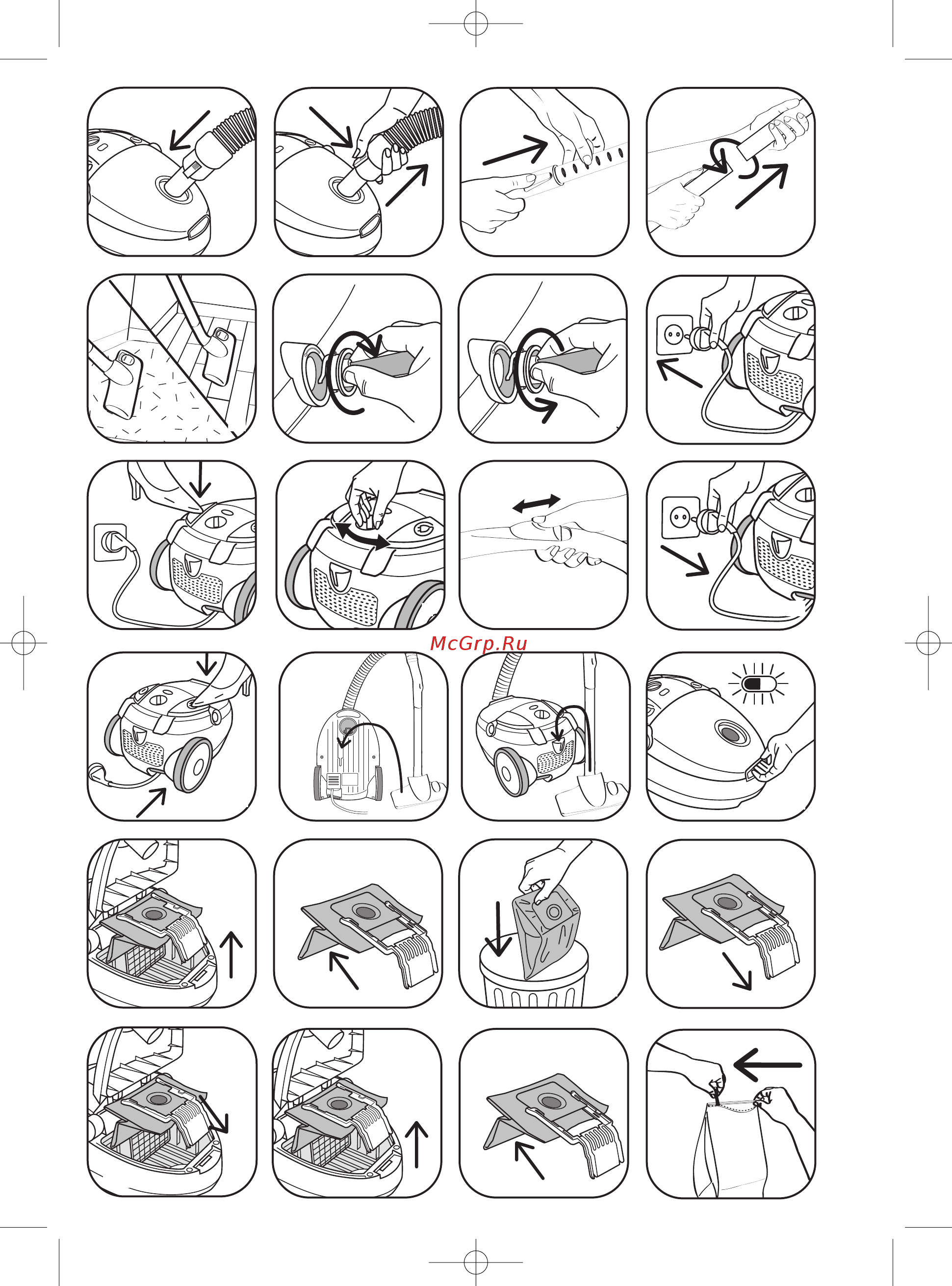 McGrp.Ru