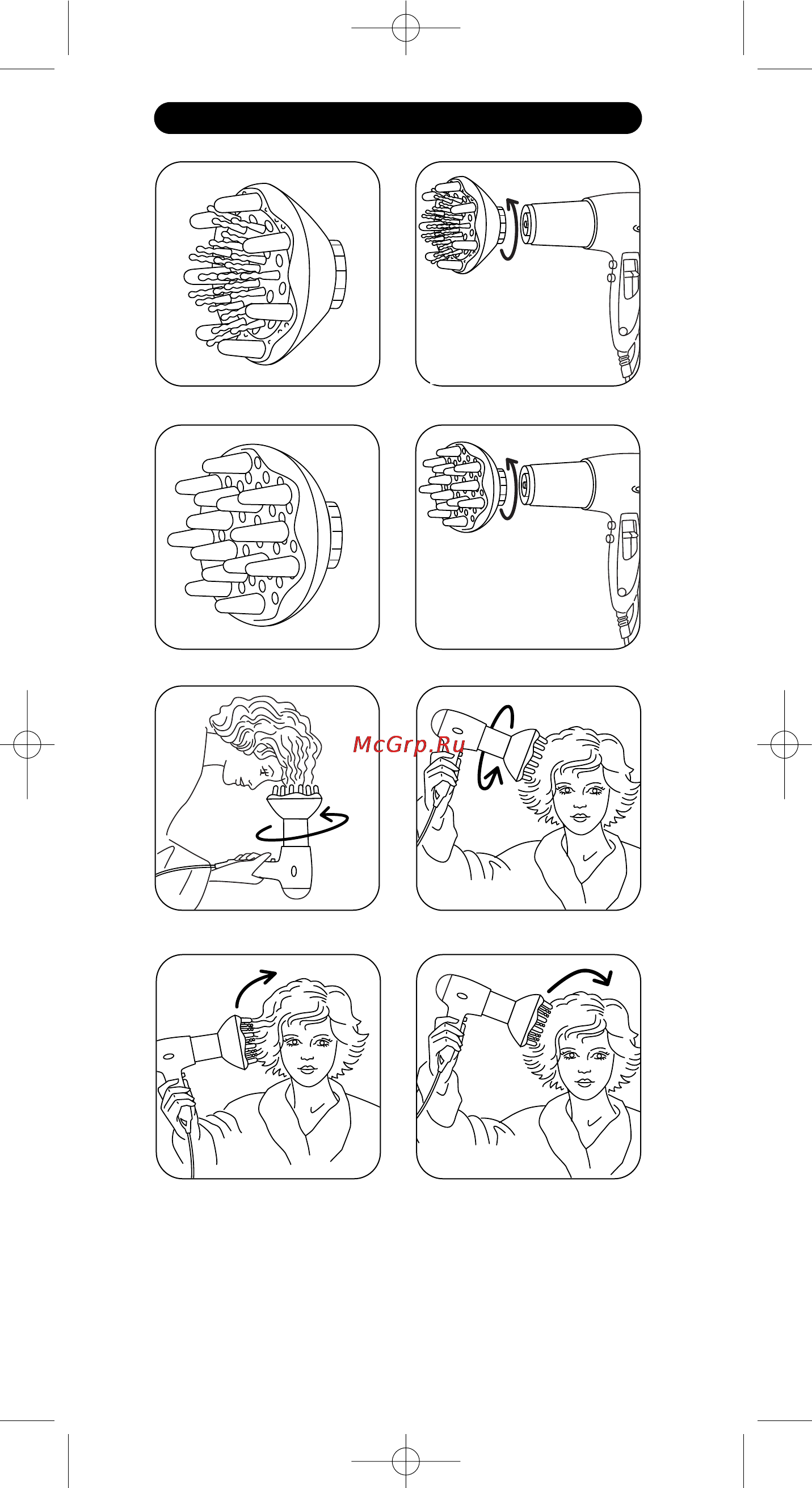 McGrp.Ru