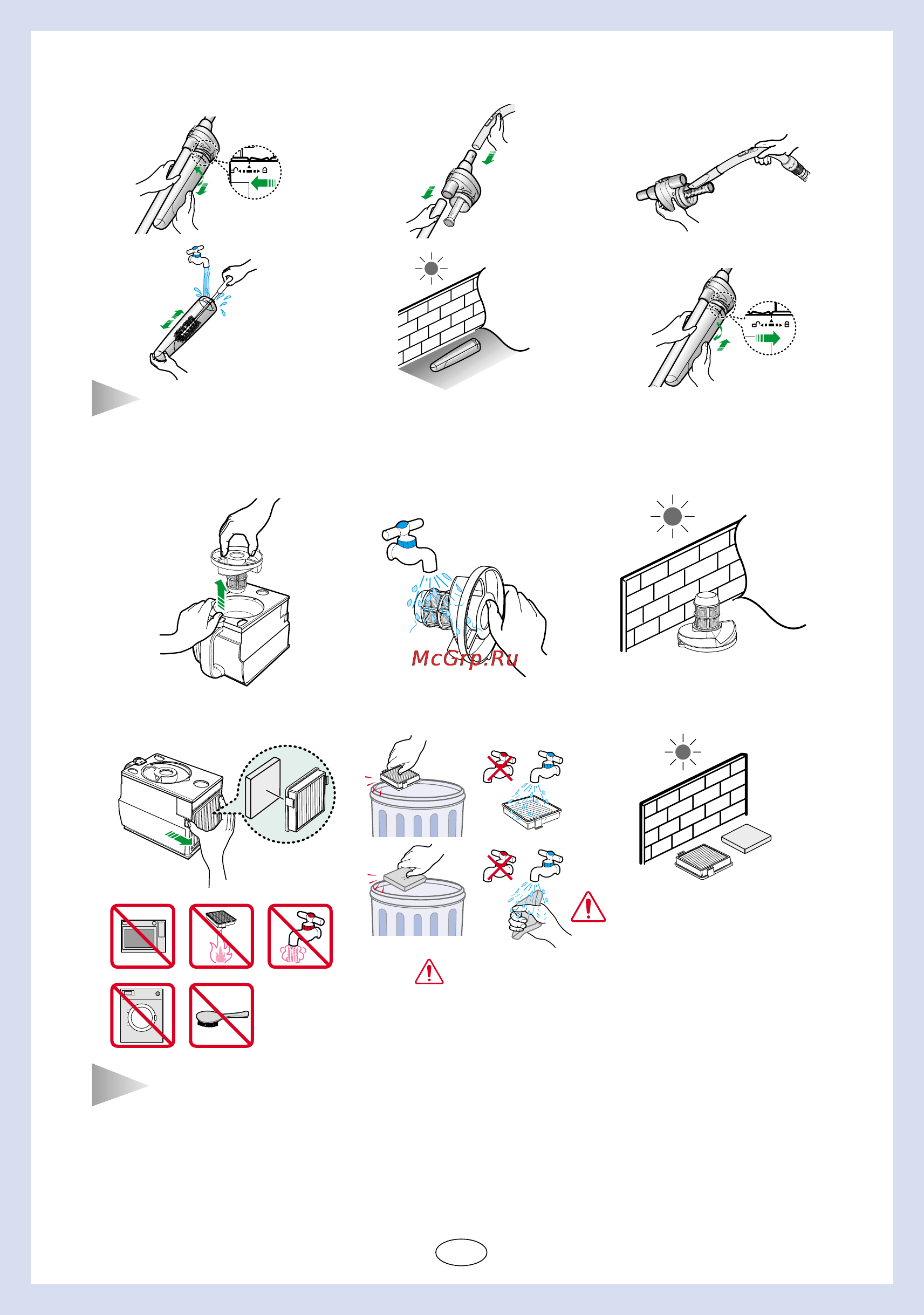 McGrp.Ru