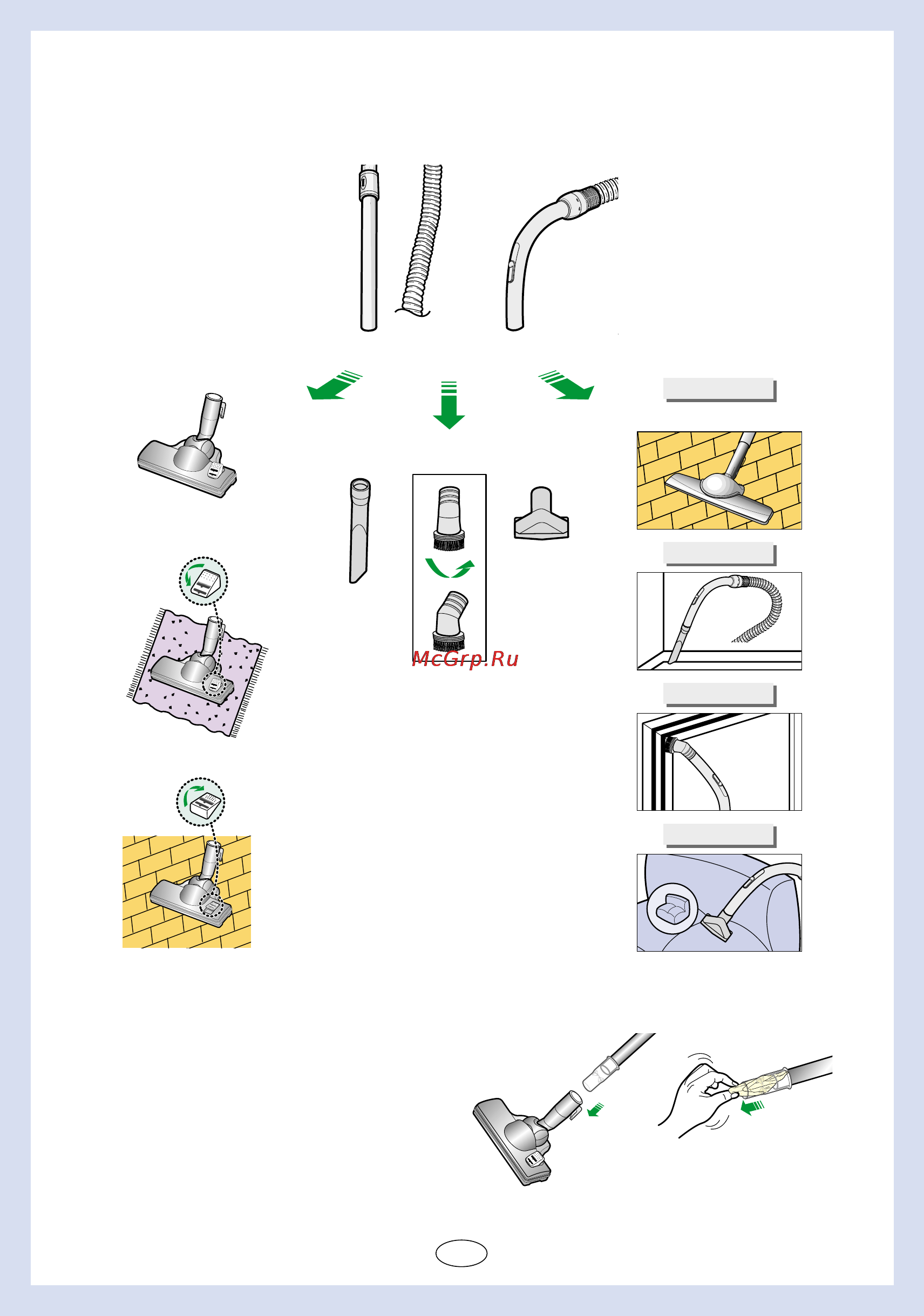 McGrp.Ru