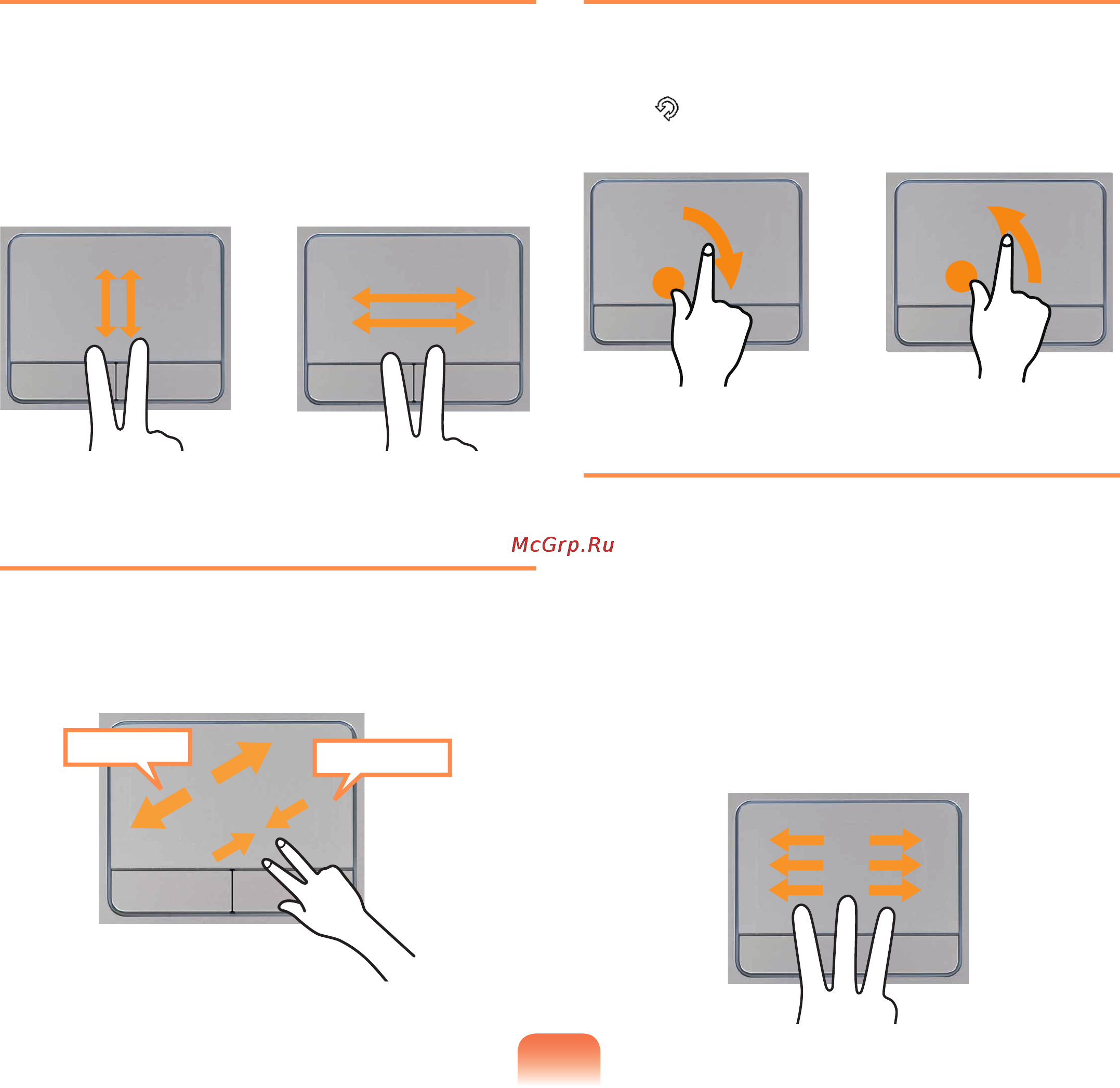 McGrp.Ru