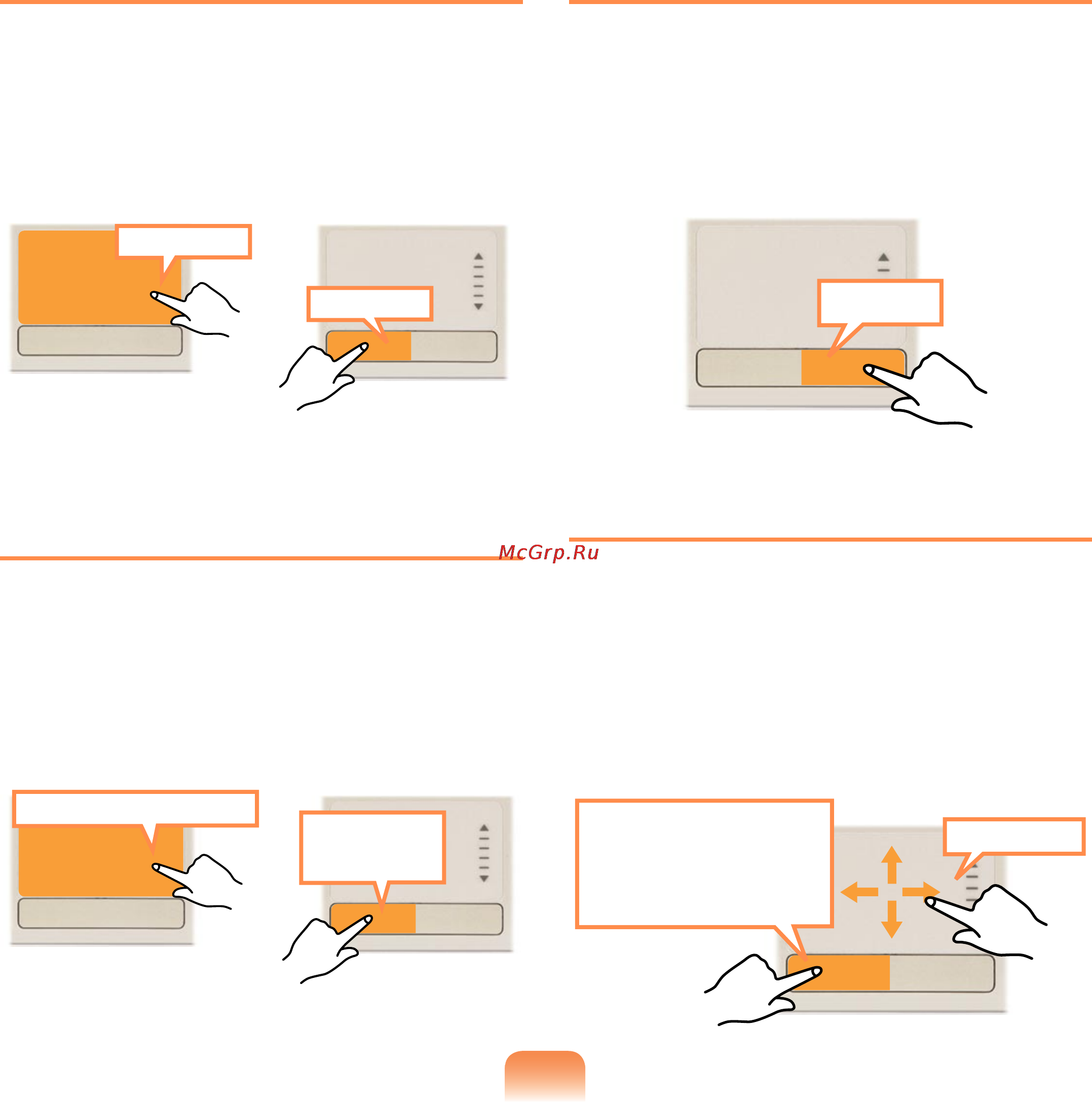 McGrp.Ru