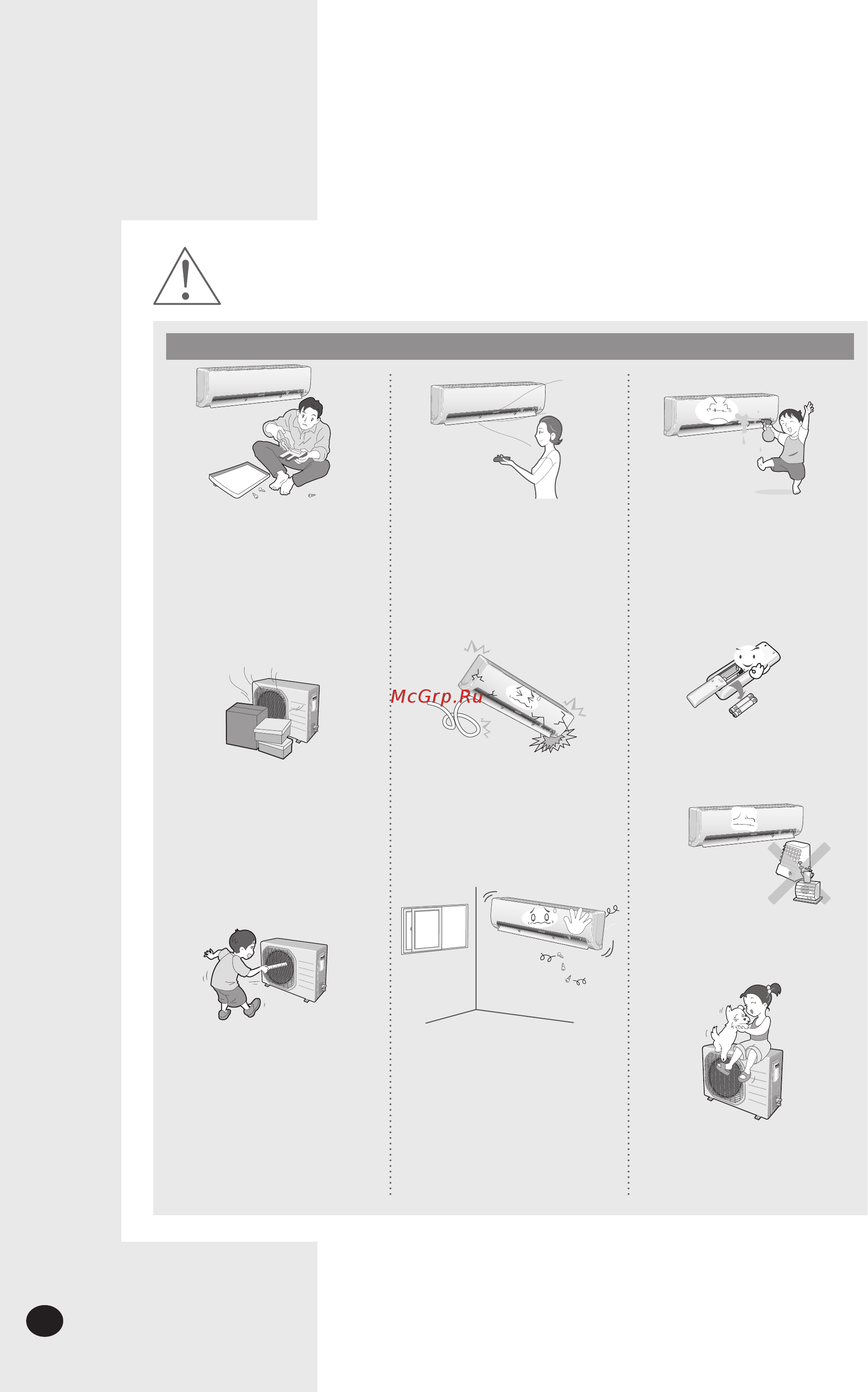 McGrp.Ru