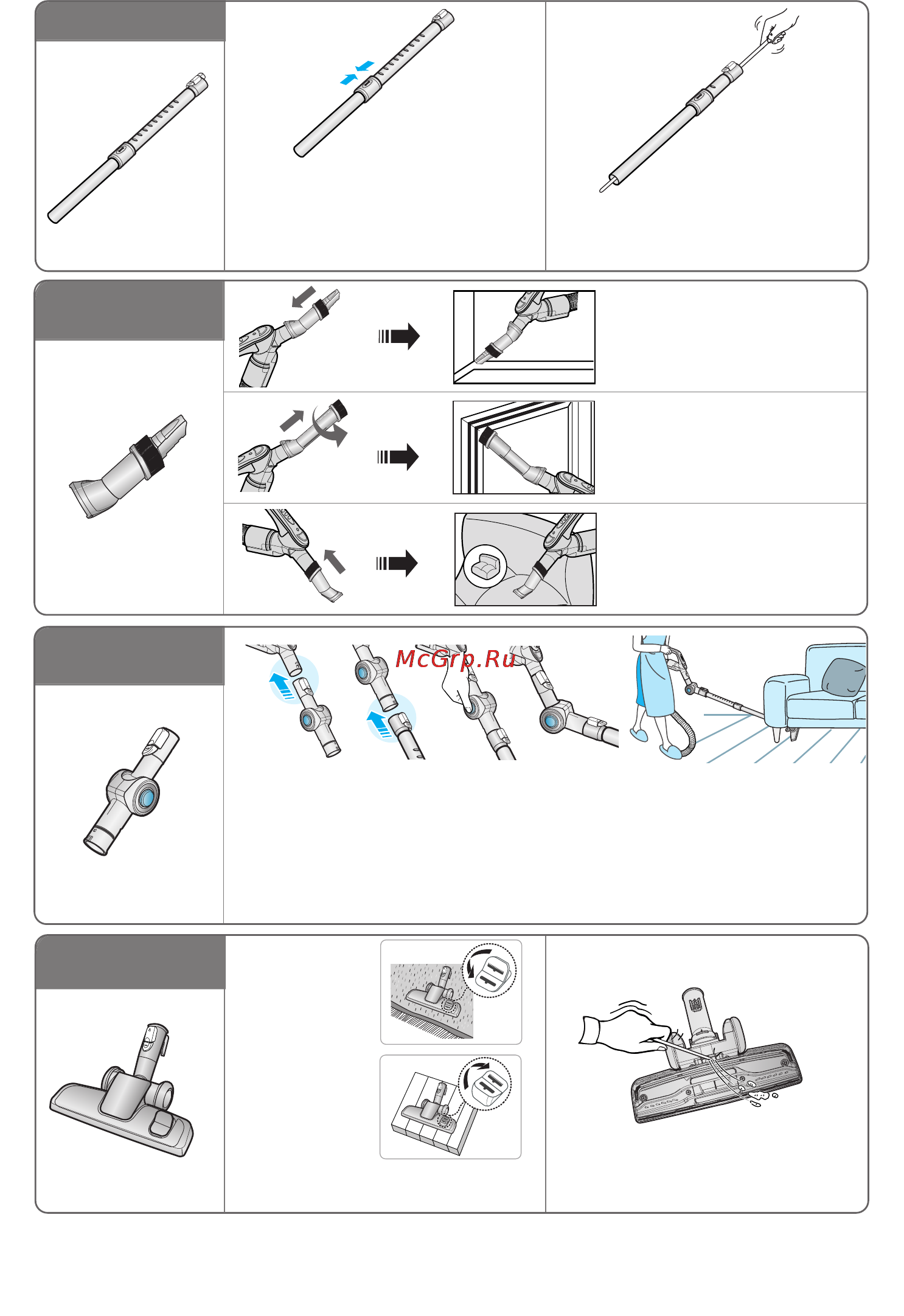 McGrp.Ru