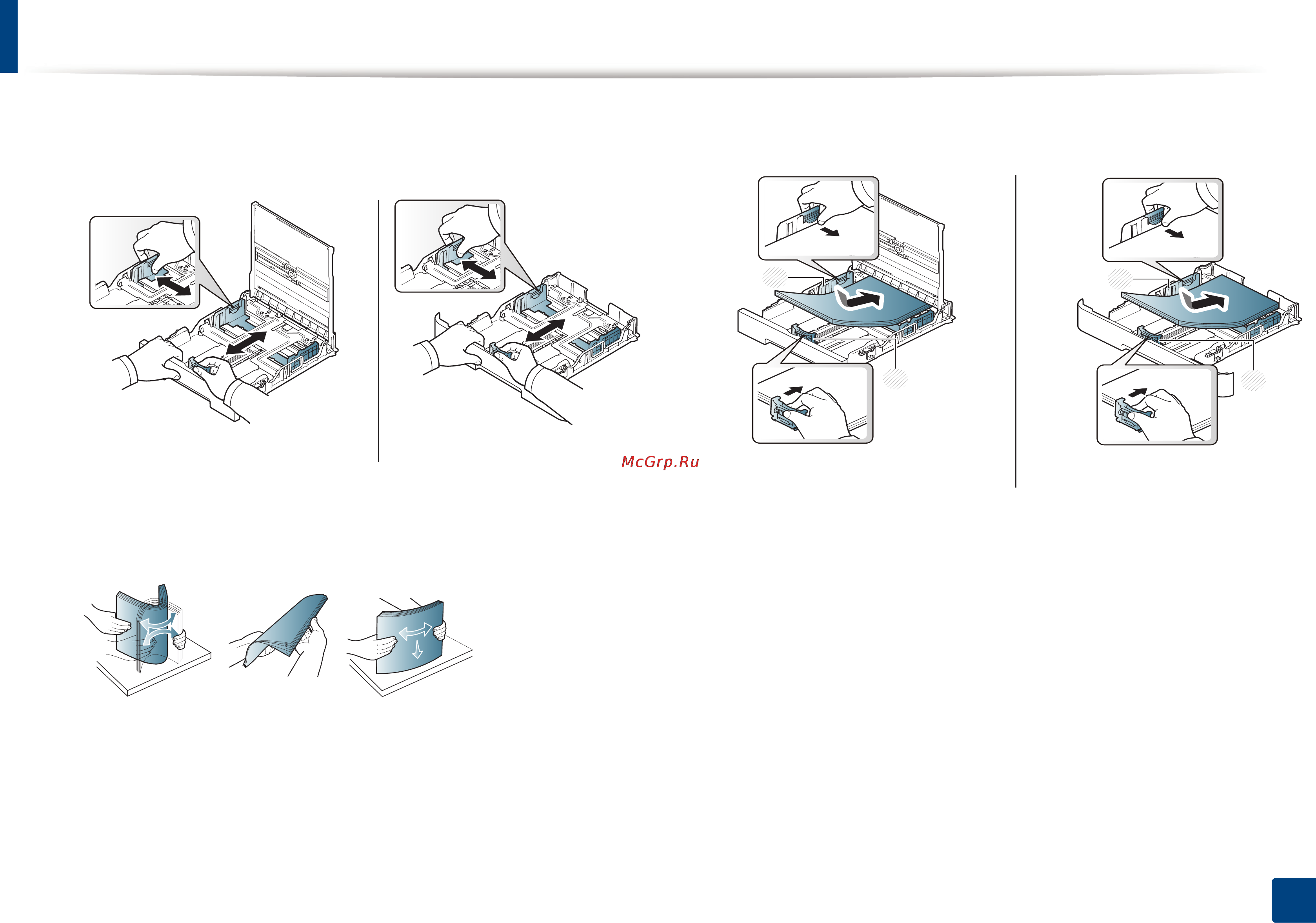 McGrp.Ru