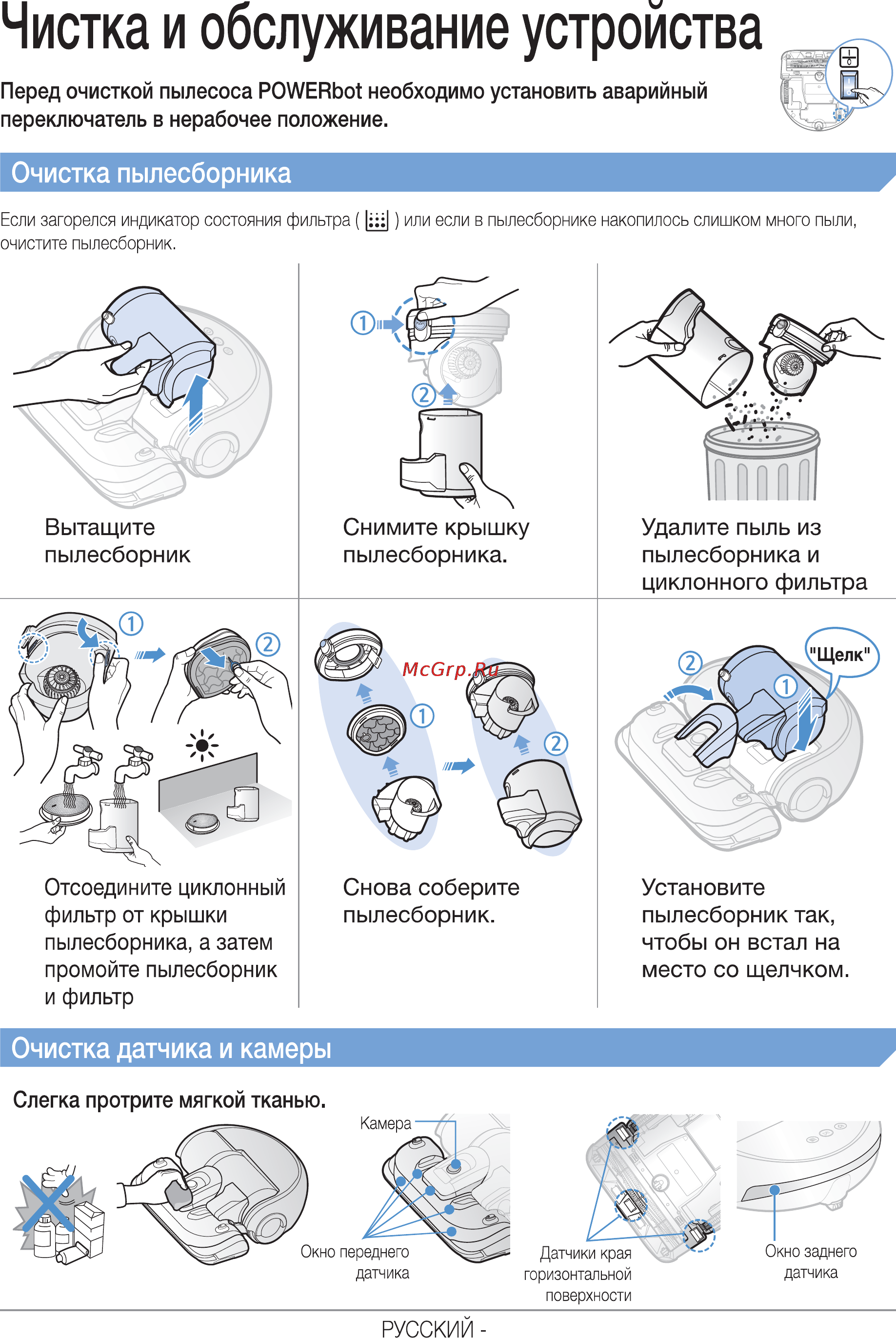 Чистка и обслуживание устройства

Перед очисткой пылесоса POWERbot необходимо установить аварийный переключатель в нерабочее положение.

Очистка пылесборника

Если загорелся индикатор состояния фильтра ( ) или если в пылесборнике накопилось слишком много пыли, очистите пылесборник.

Вытащите пылесборник

①
②
Снимите крышку пылесборника.

Удалите пыль из пылесборника и циклонного фильтра

①
②
Отсоедините циклонный фильтр от крышки пылесборника, а затем промойте пылесборник и фильтр

McGrp.Ru
①
②
Снова соберите пылесборник.

"Щелк"
②
①
Установите пылесборник так, чтобы он встал на место со щелчком.

Очистка датчика и камеры

Слегка протрите мягкой тканью.

Камера

Окно переднего датчика

Датчики края горизонтальной поверхности

Окно заднего датчика

РУССКИЙ -