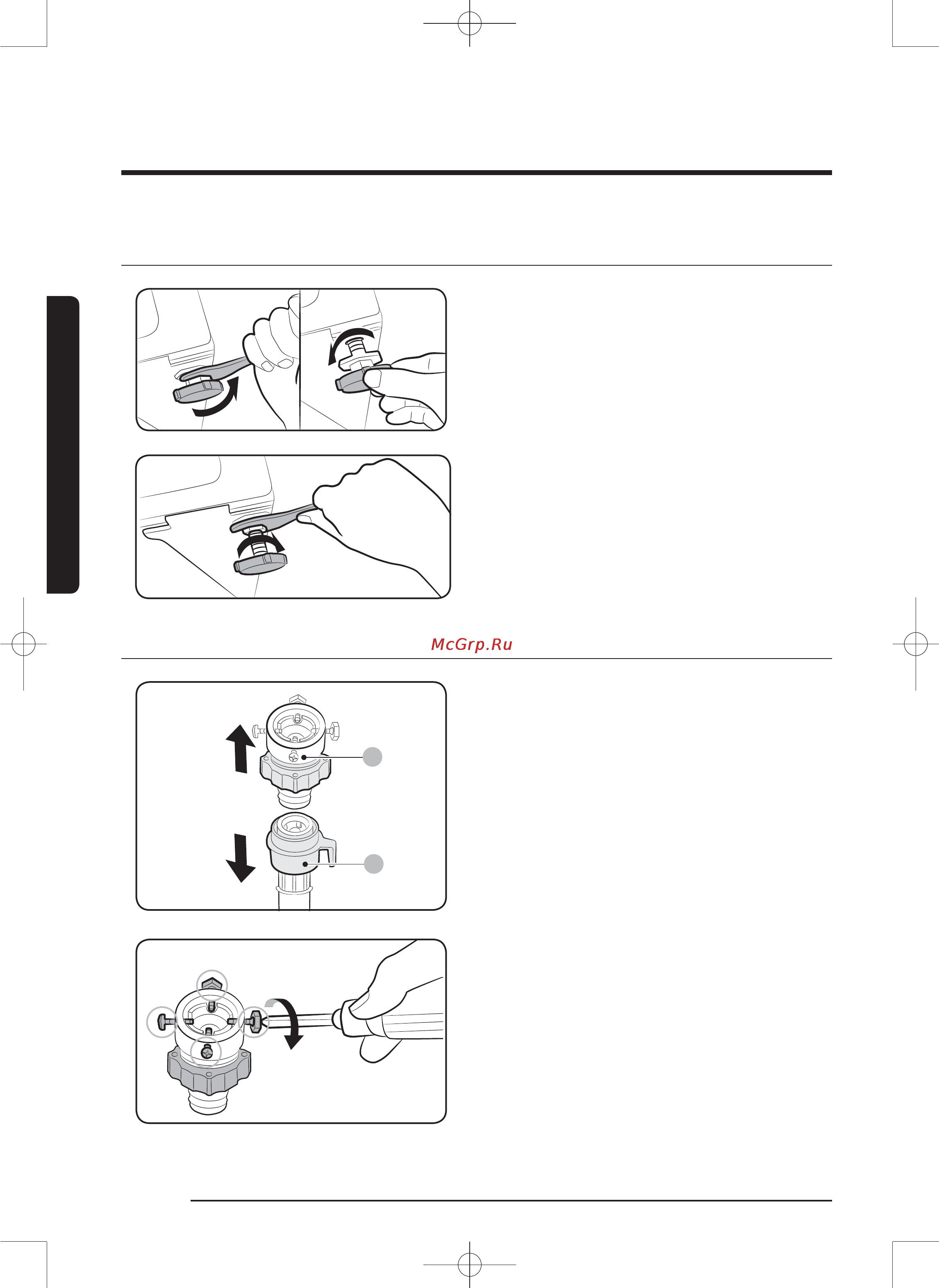 McGrp.Ru