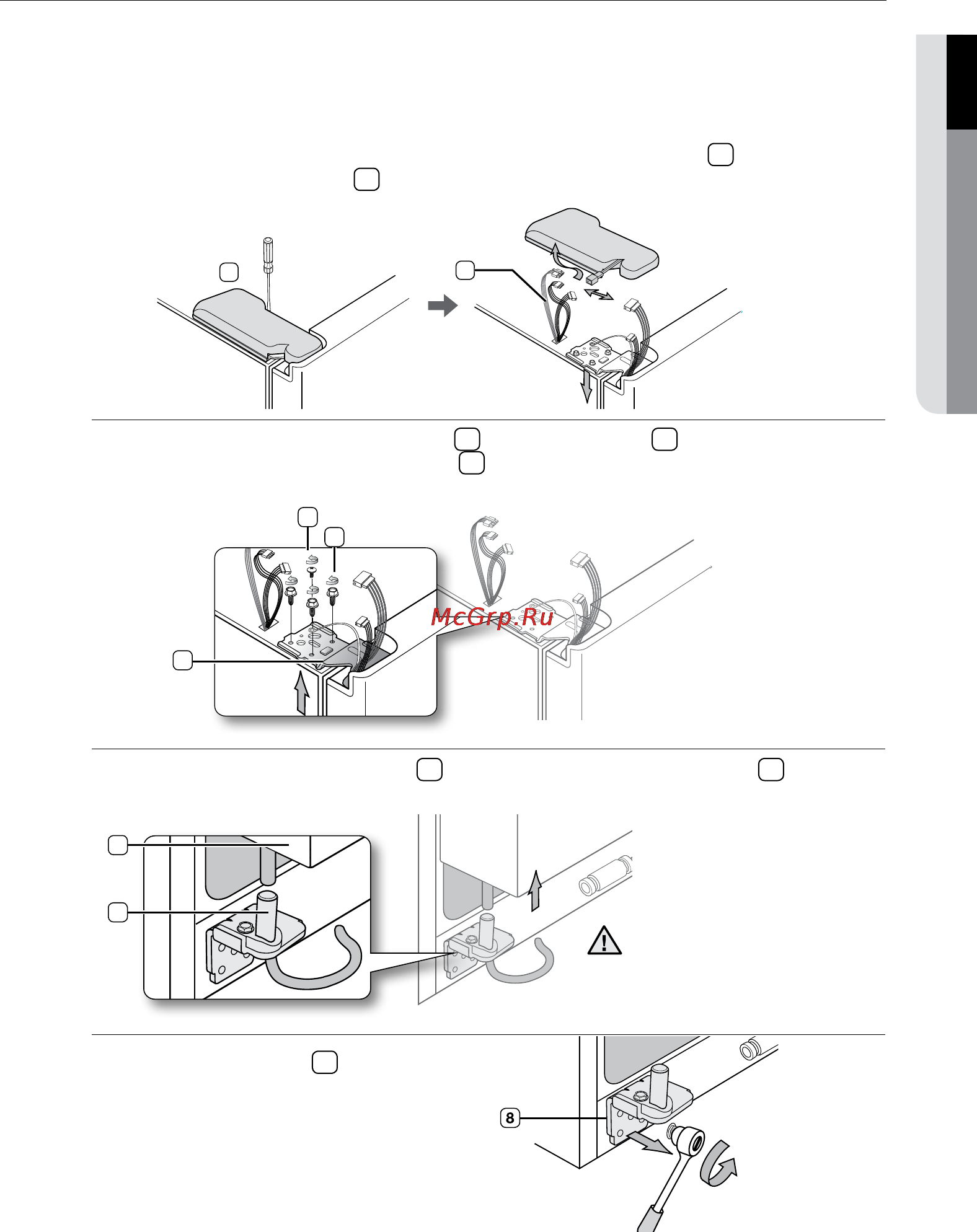 McGrp.Ru

8