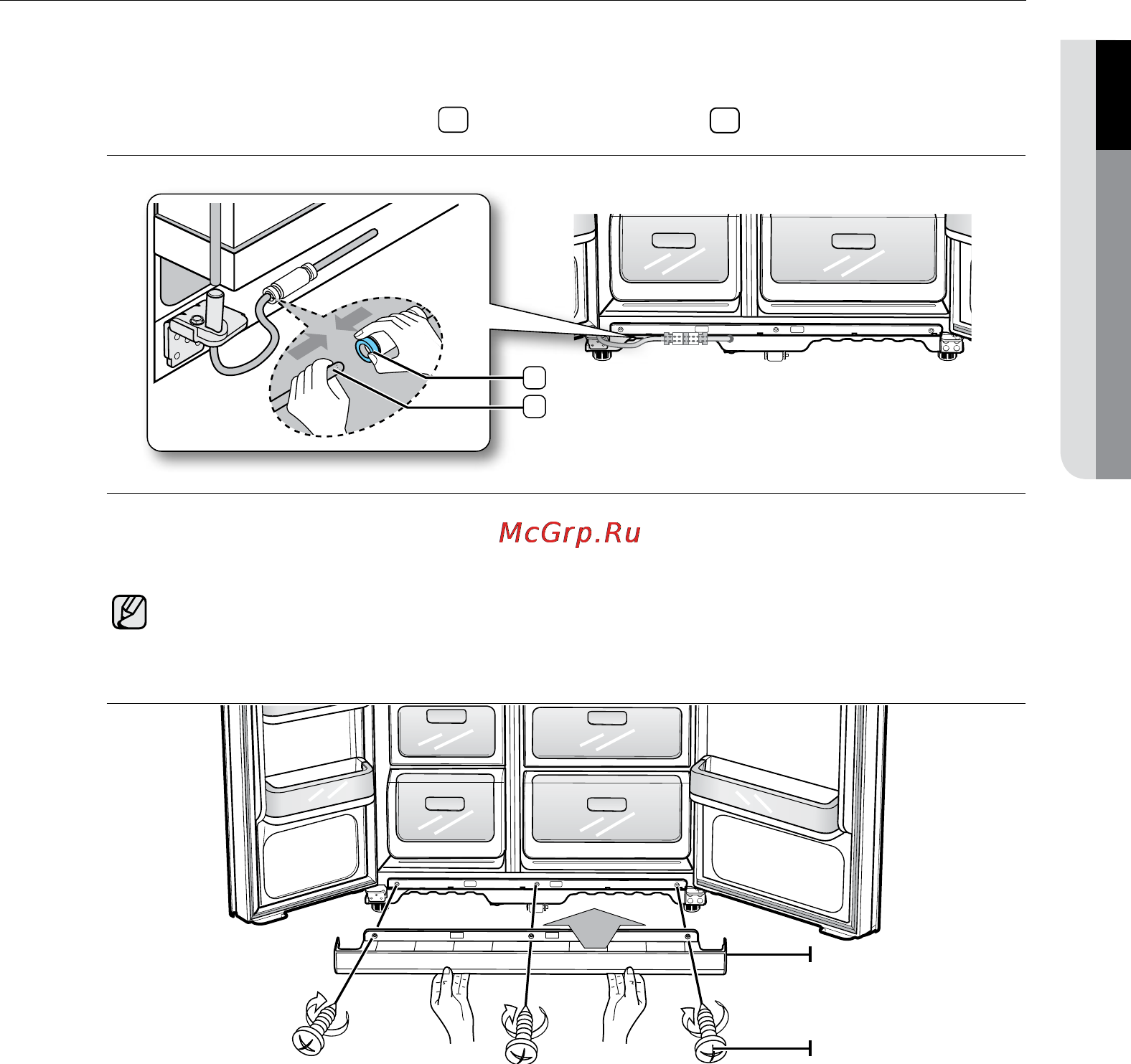 McGrp.Ru