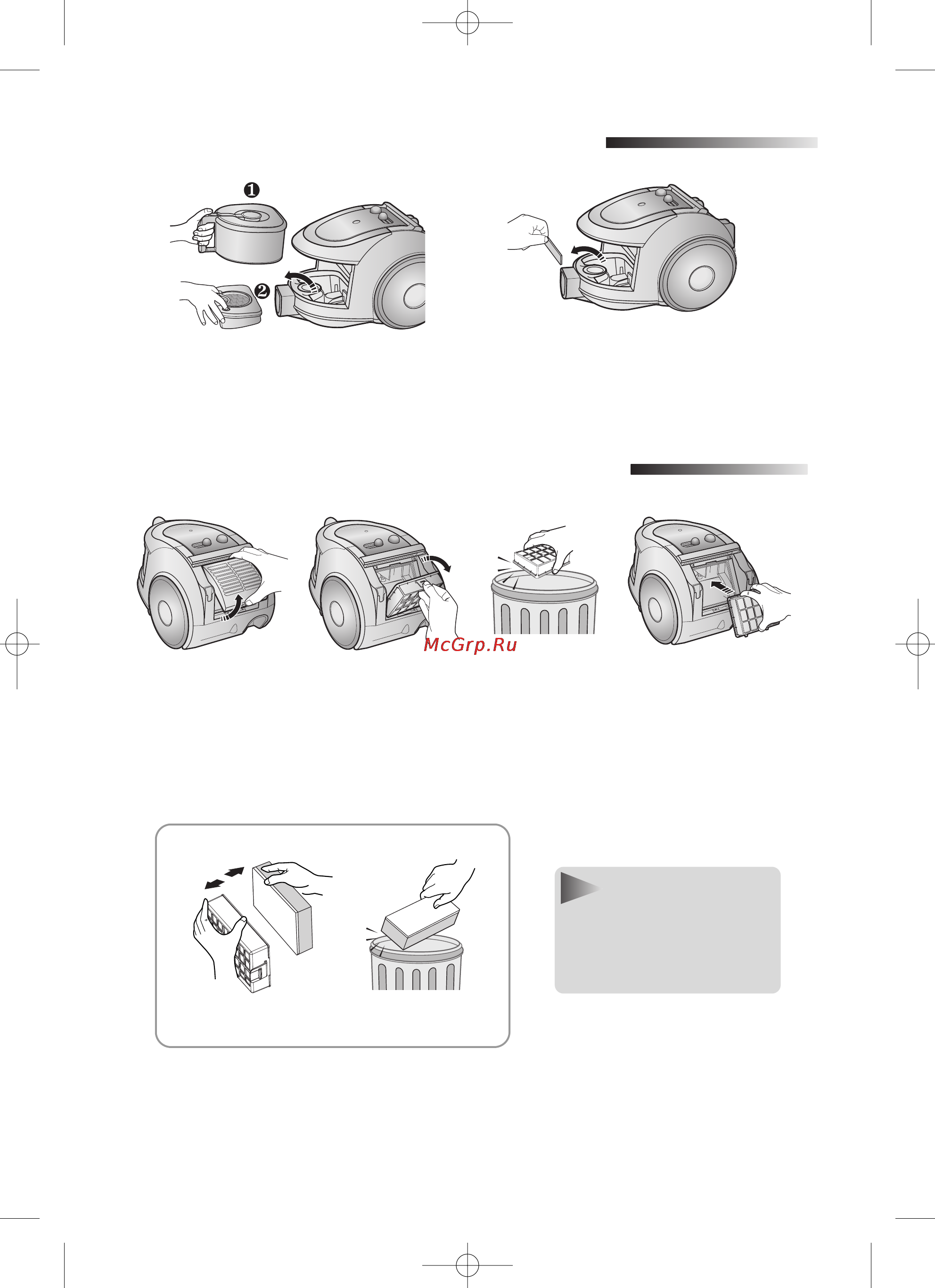 ❶
❷
McGrp.Ru