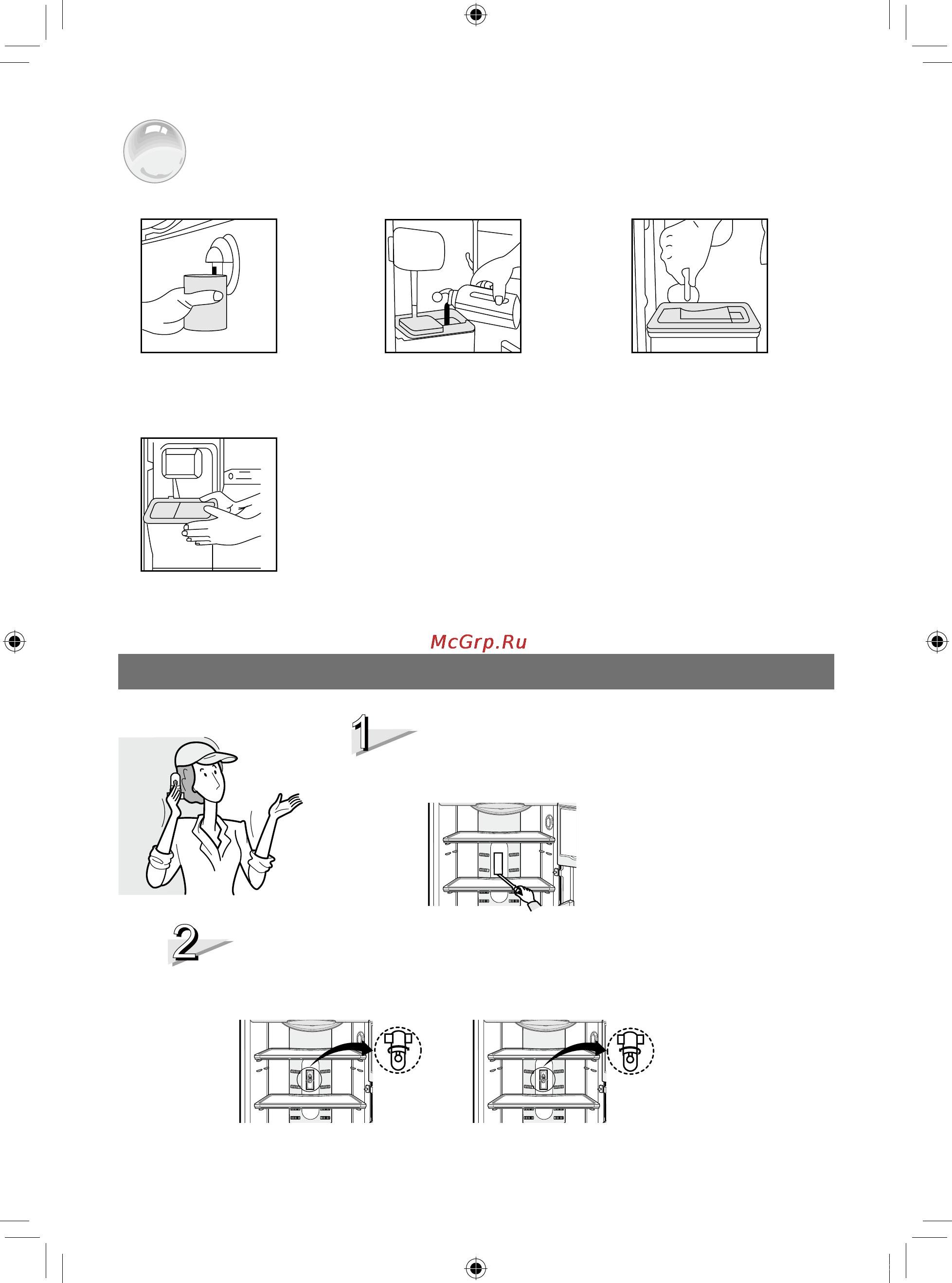 McGrp.Ru

1

2