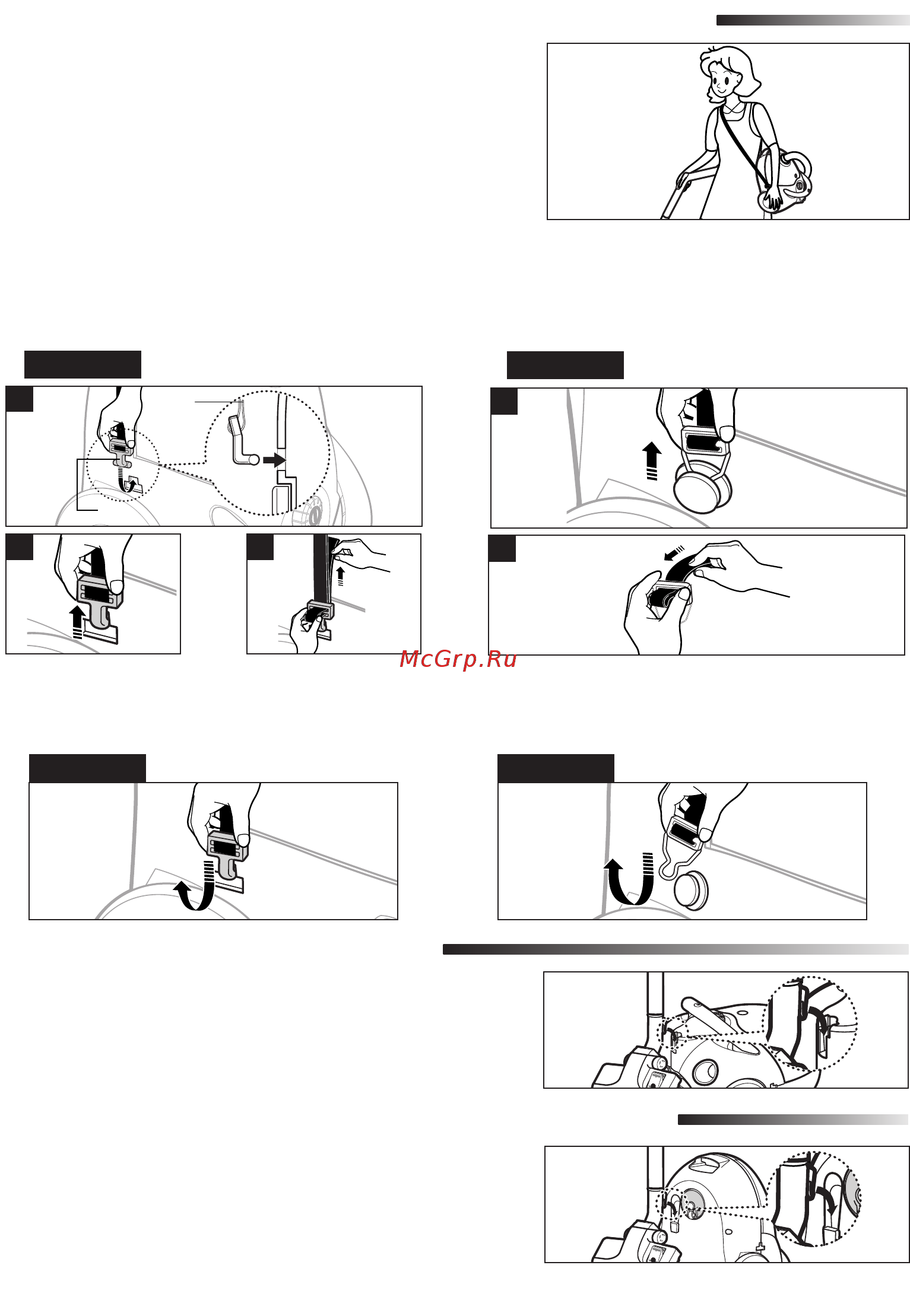 McGrp.Ru