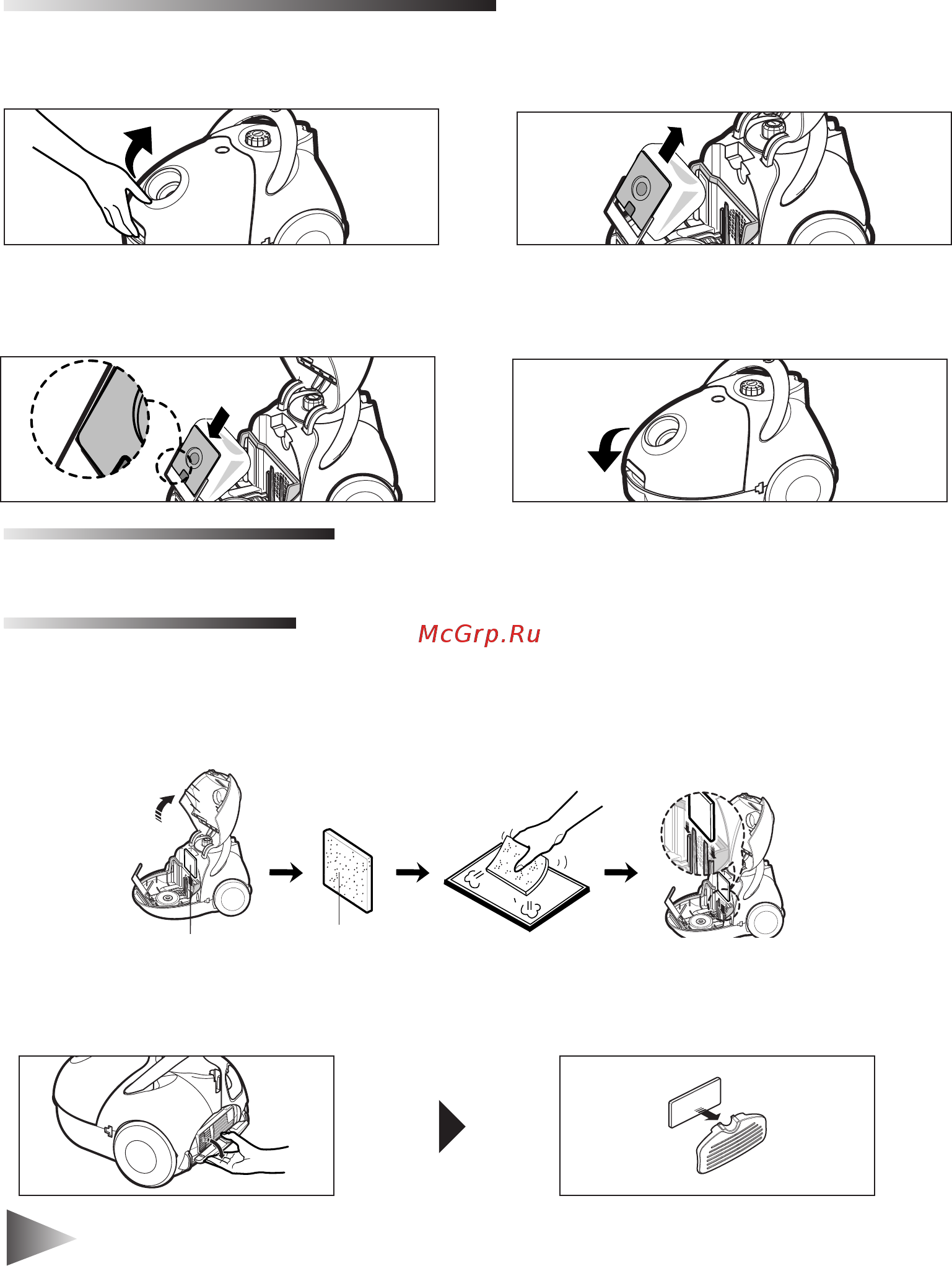 McGrp.Ru