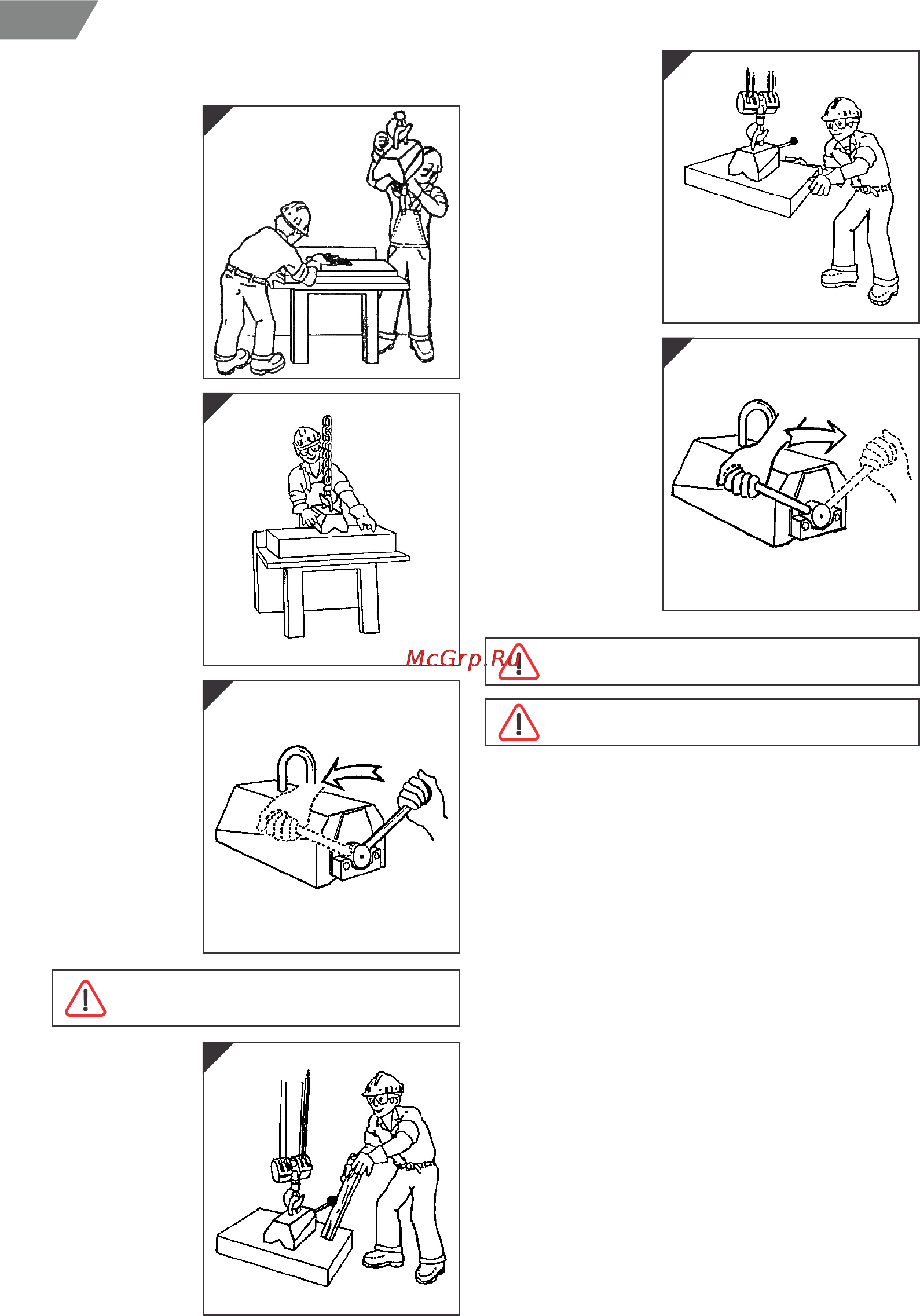 McGrp.Ru