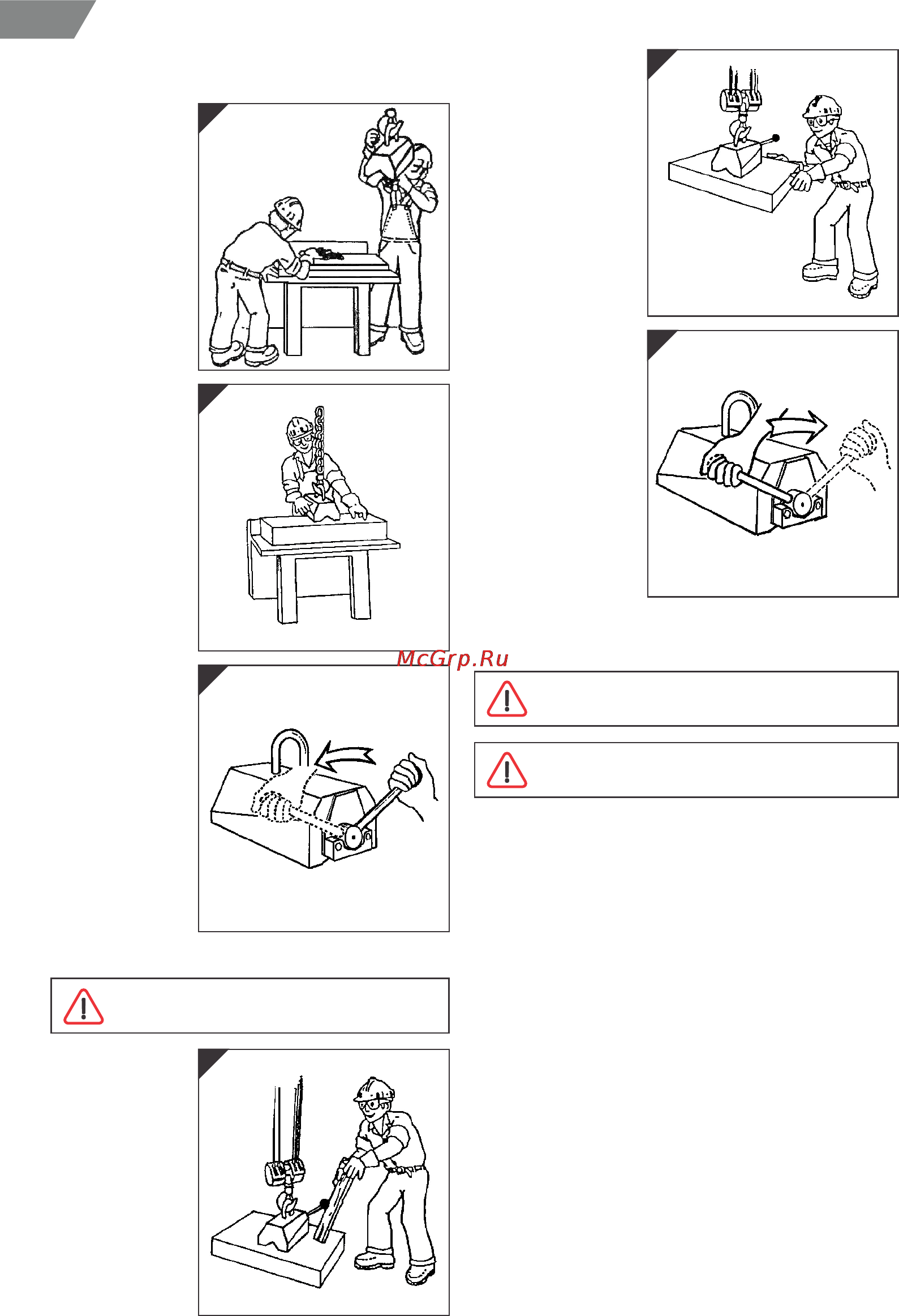 McGrp.Ru