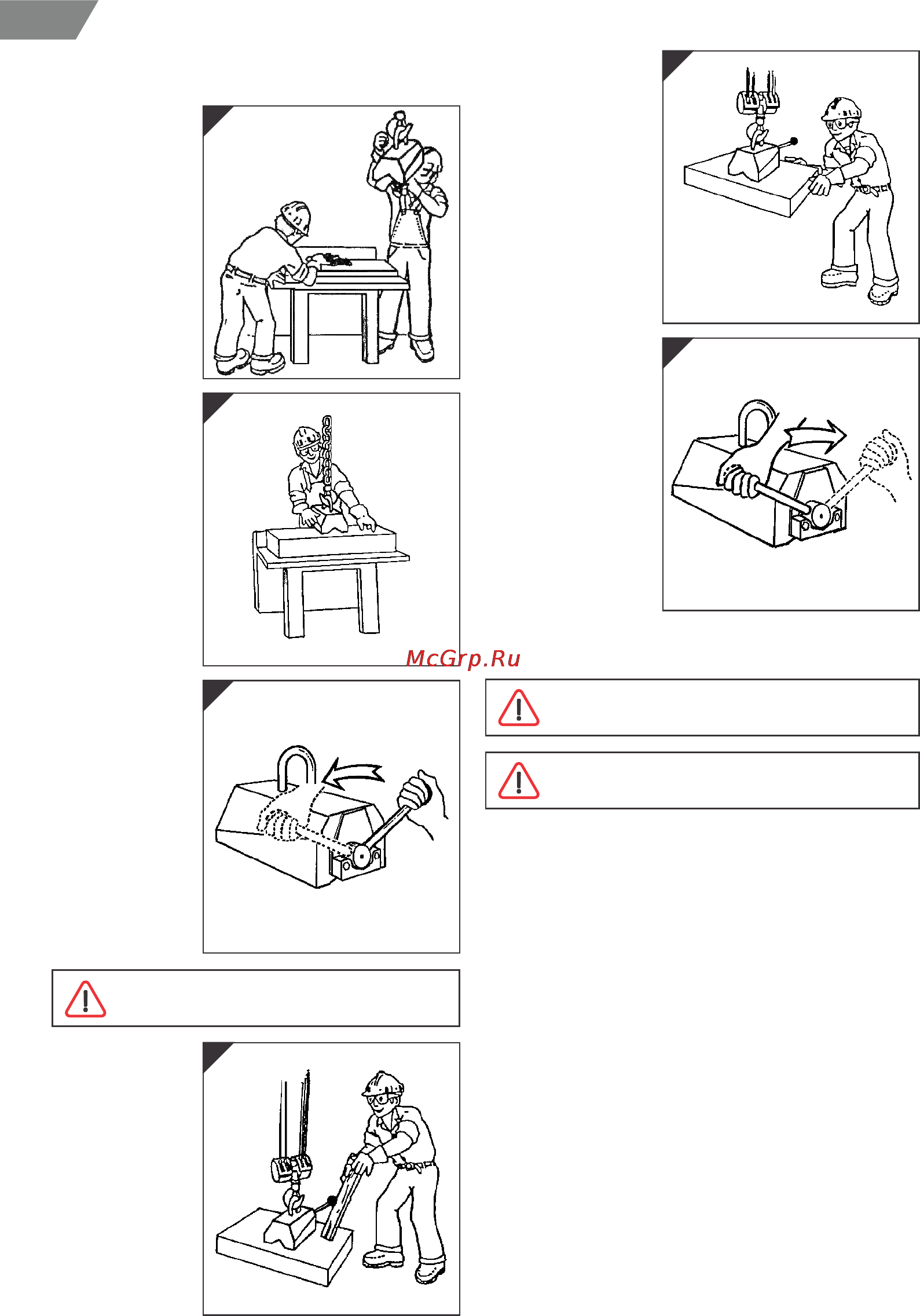 McGrp.Ru