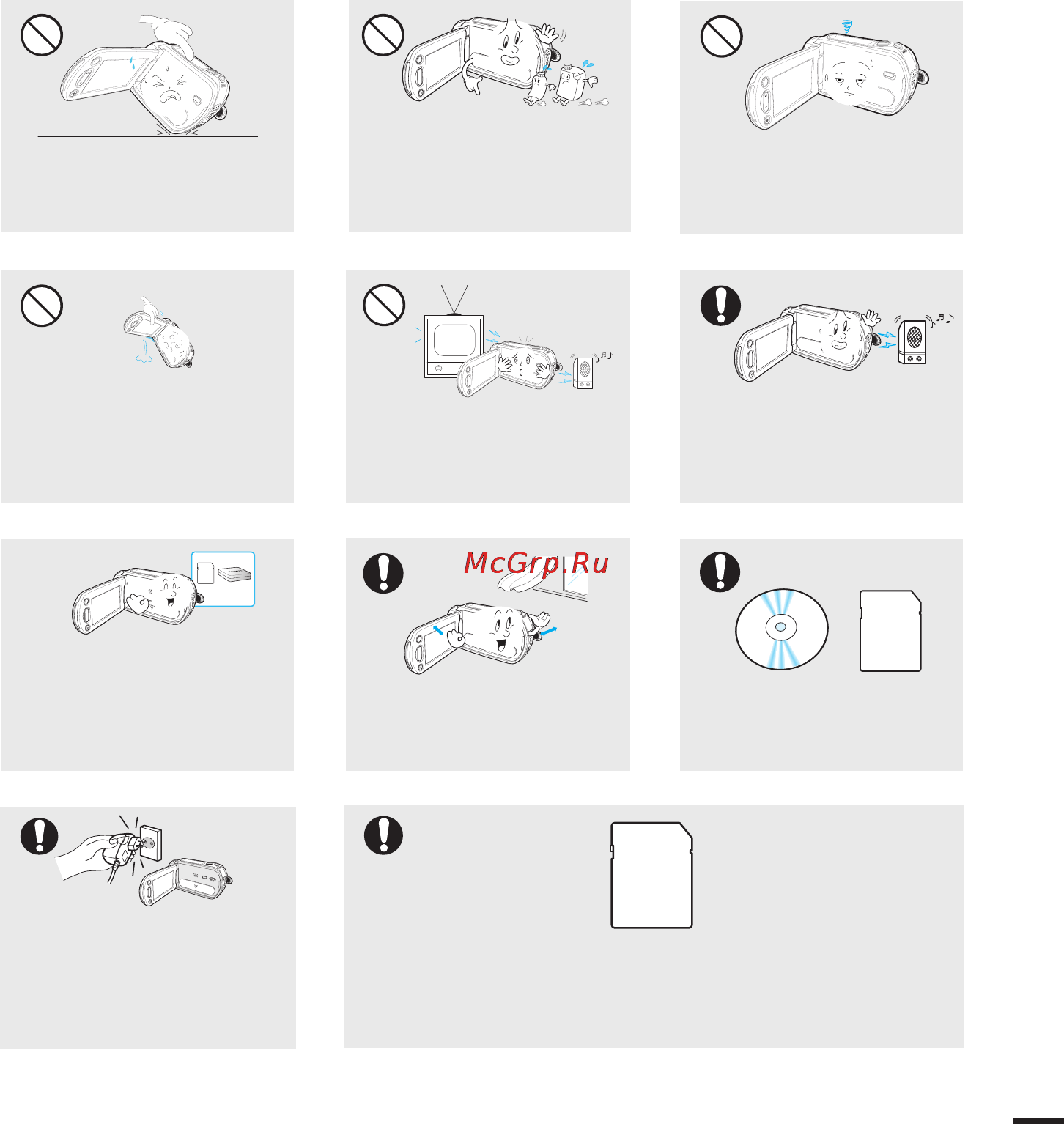 McGrp.Ru