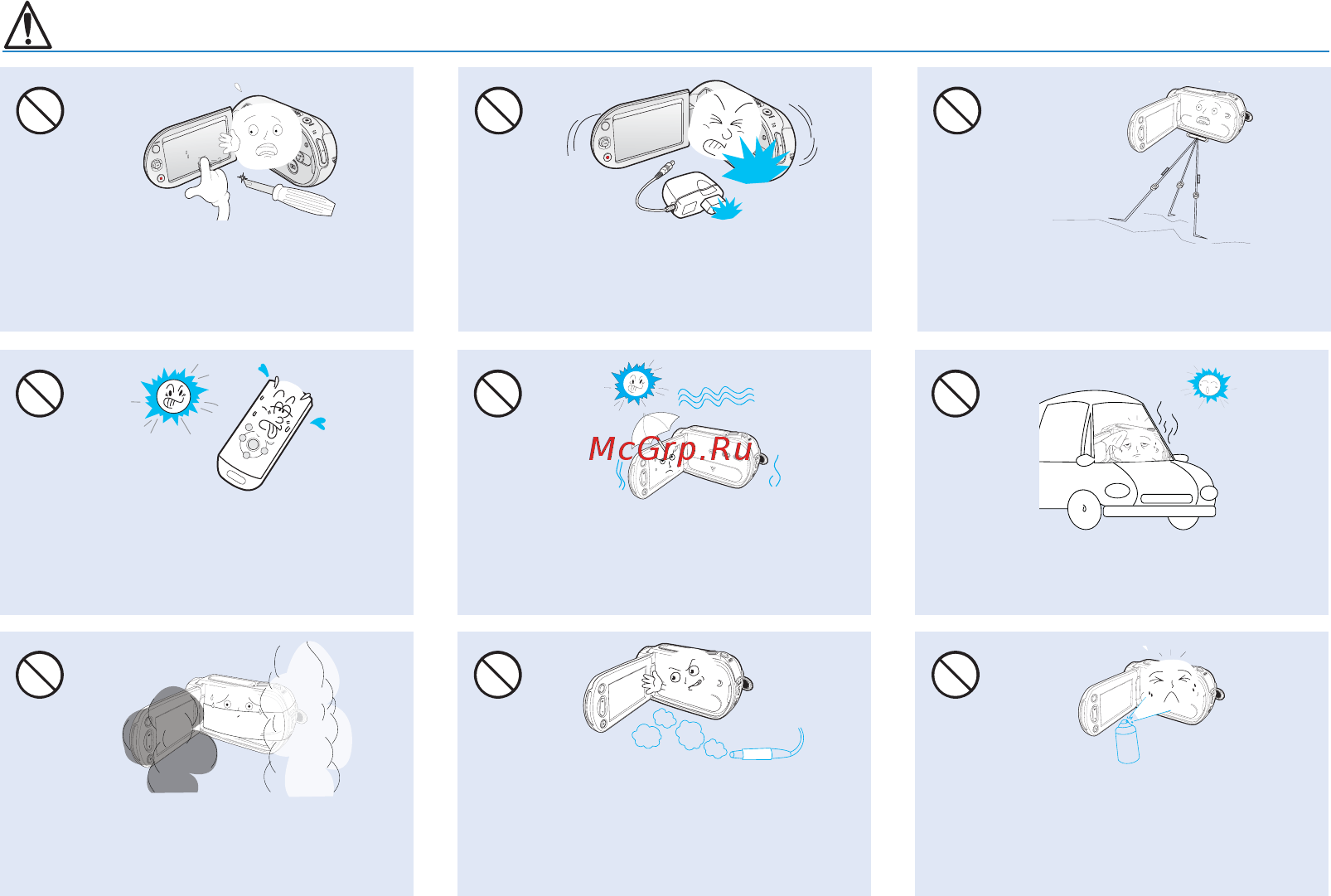 McGrp.Ru