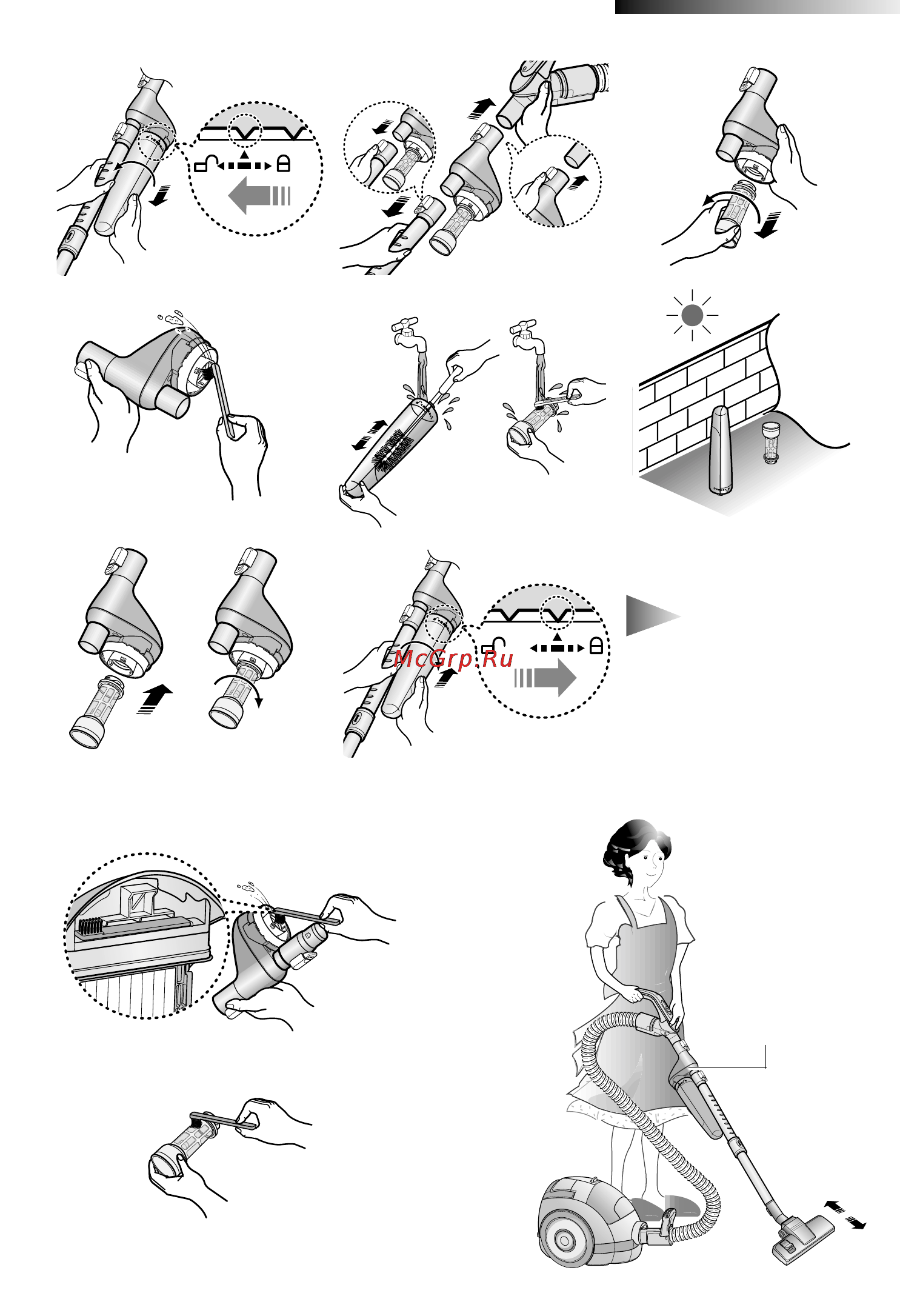 McGrp.Ru