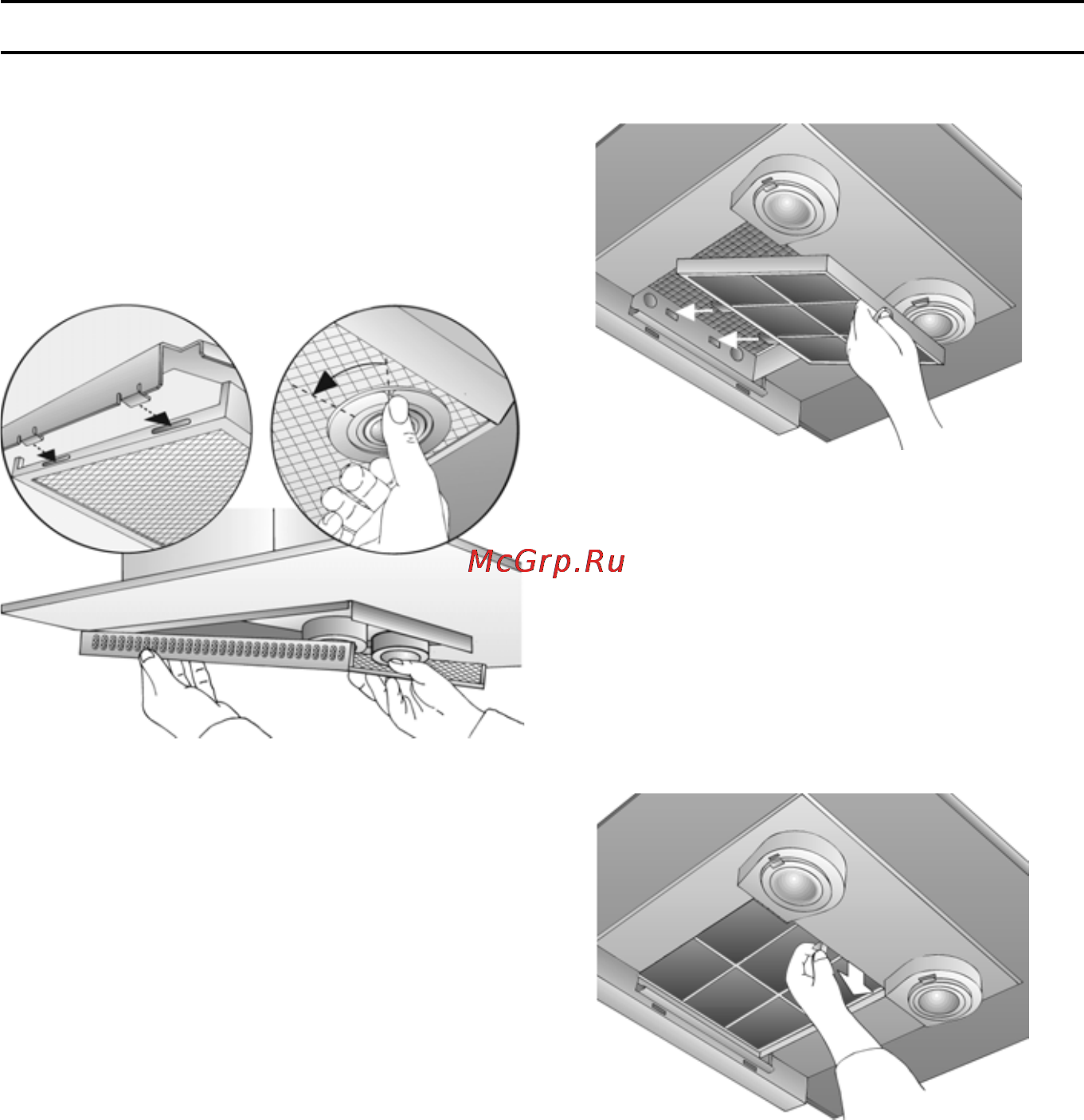 McGrp.Ru