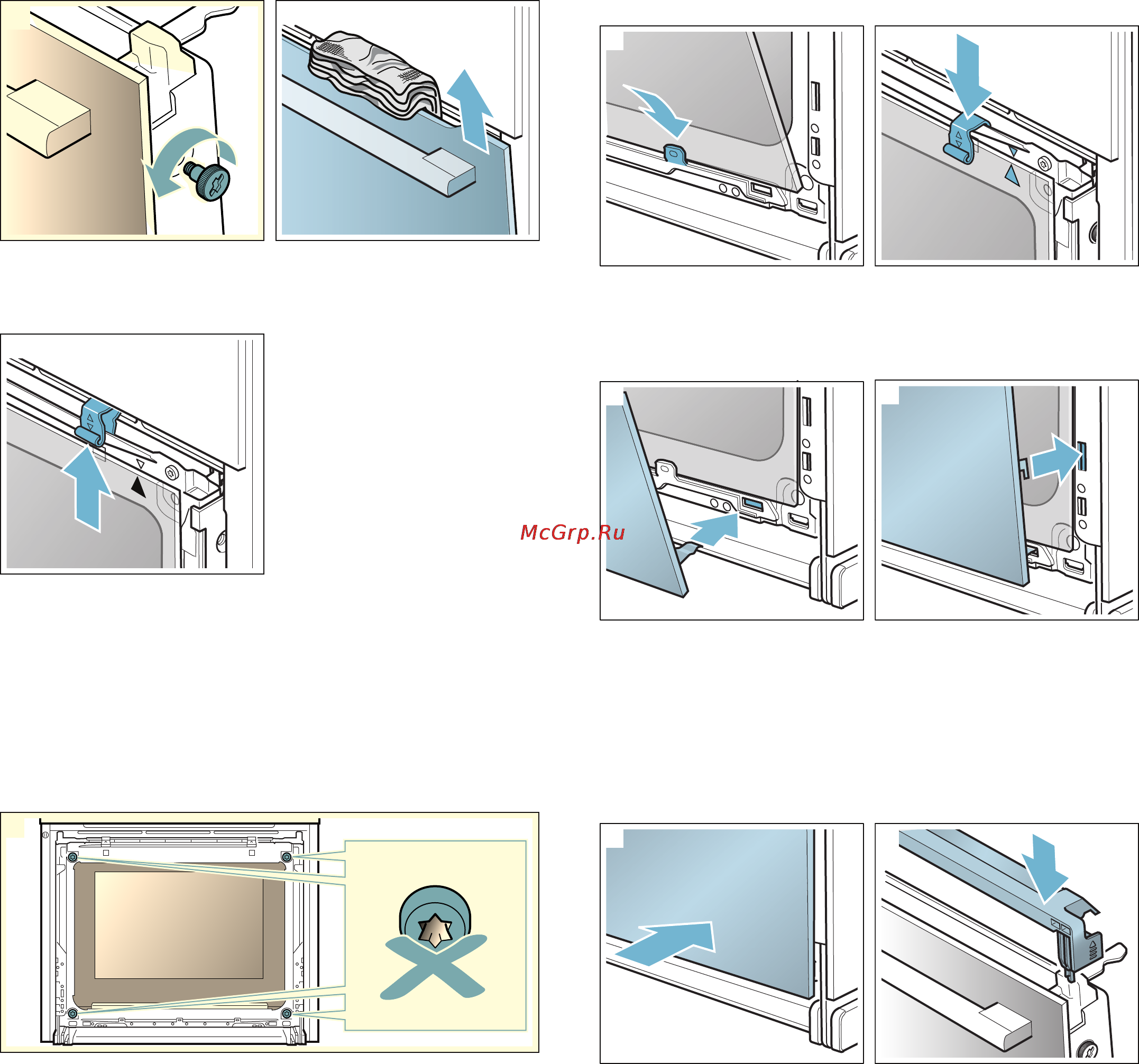 McGrp.Ru