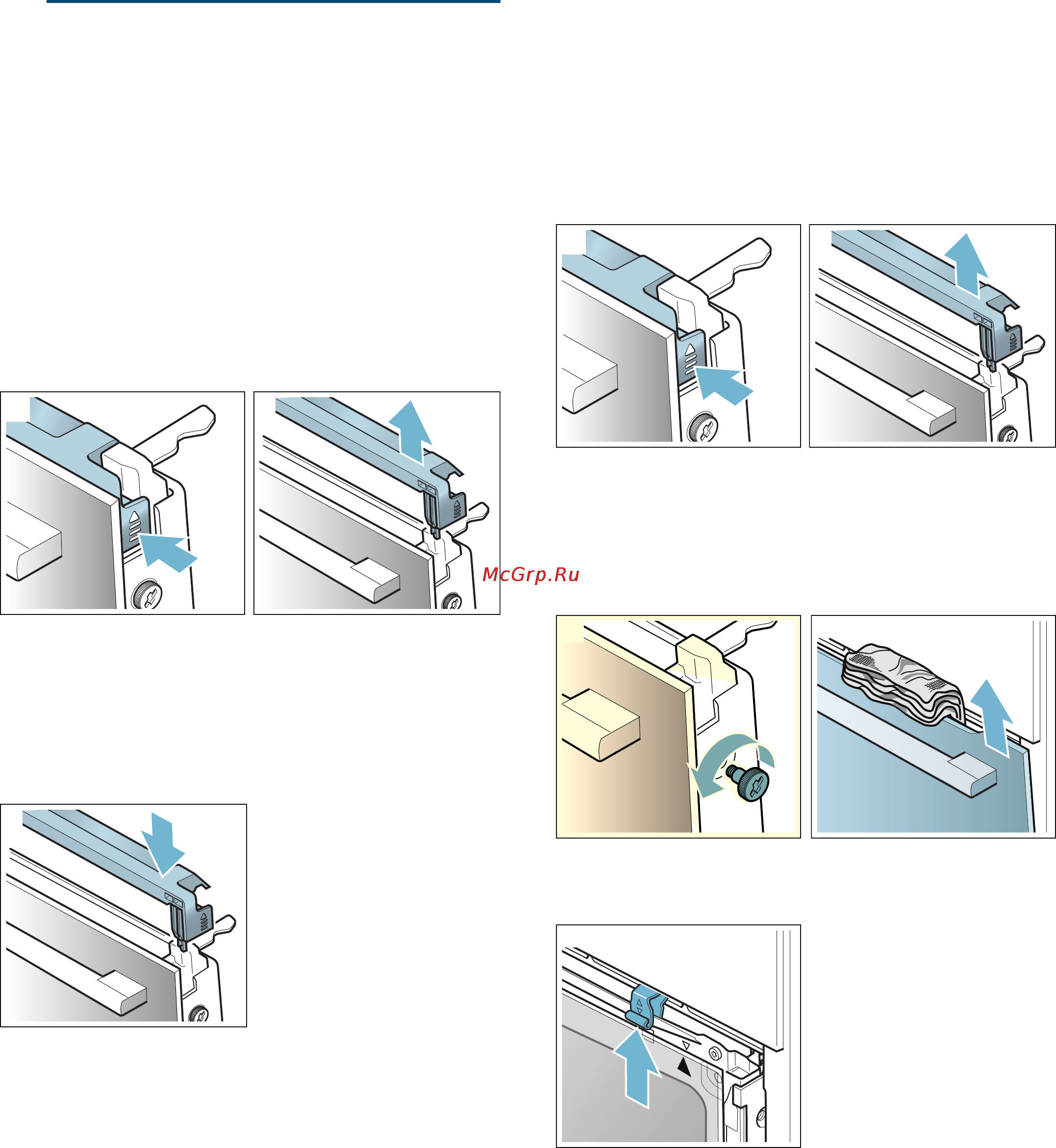 McGrp.Ru