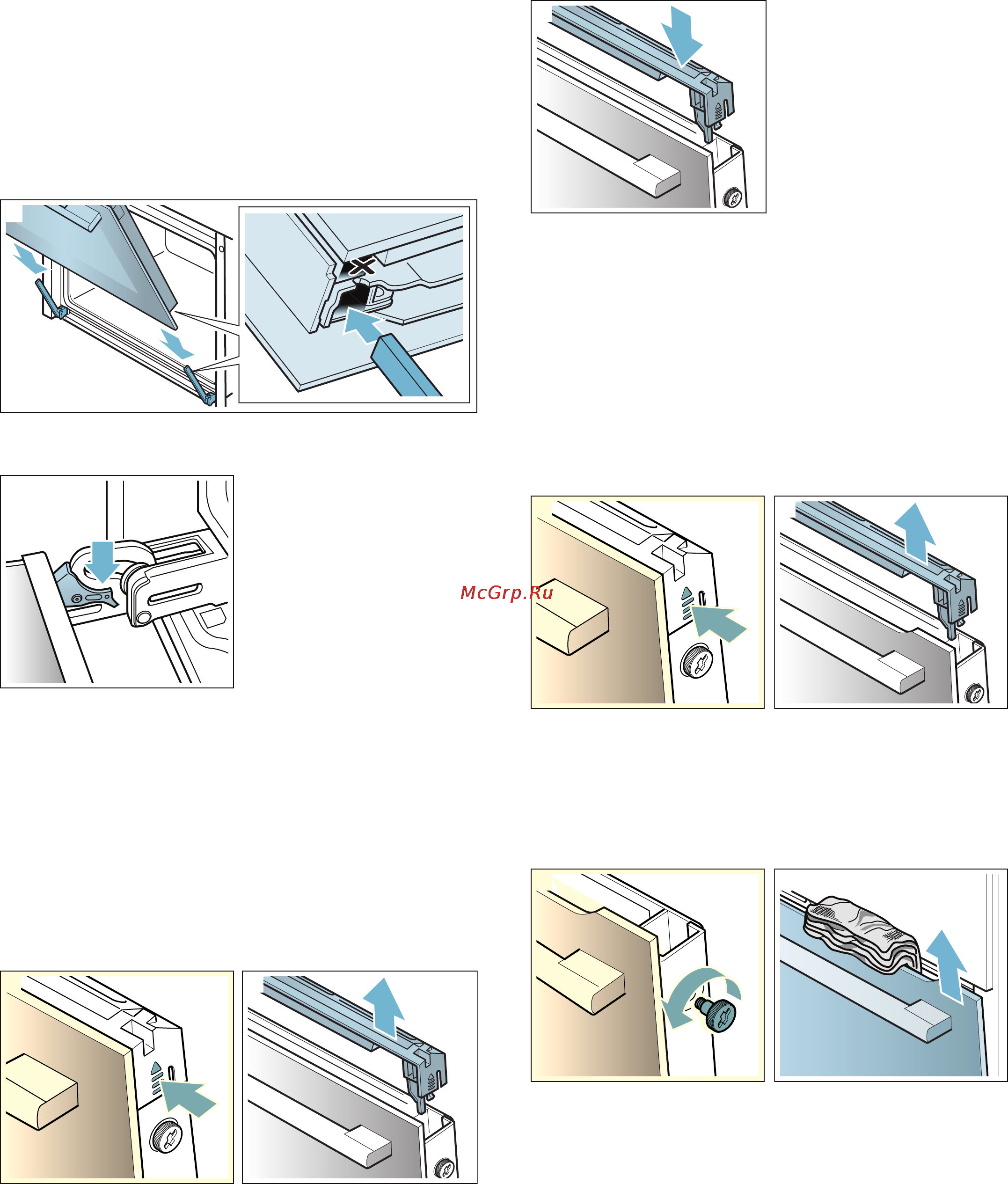 McGrp.Ru