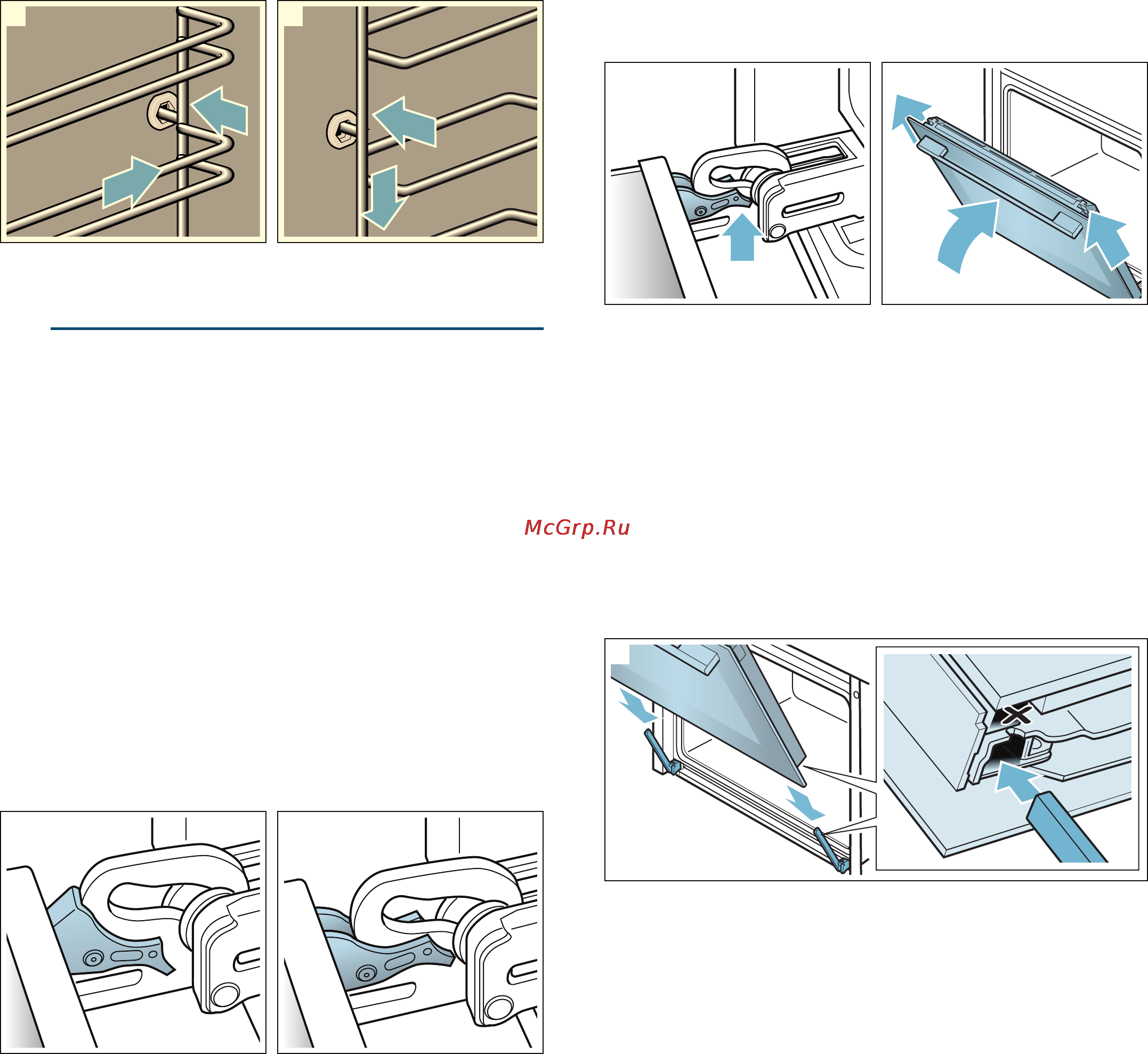 McGrp.Ru