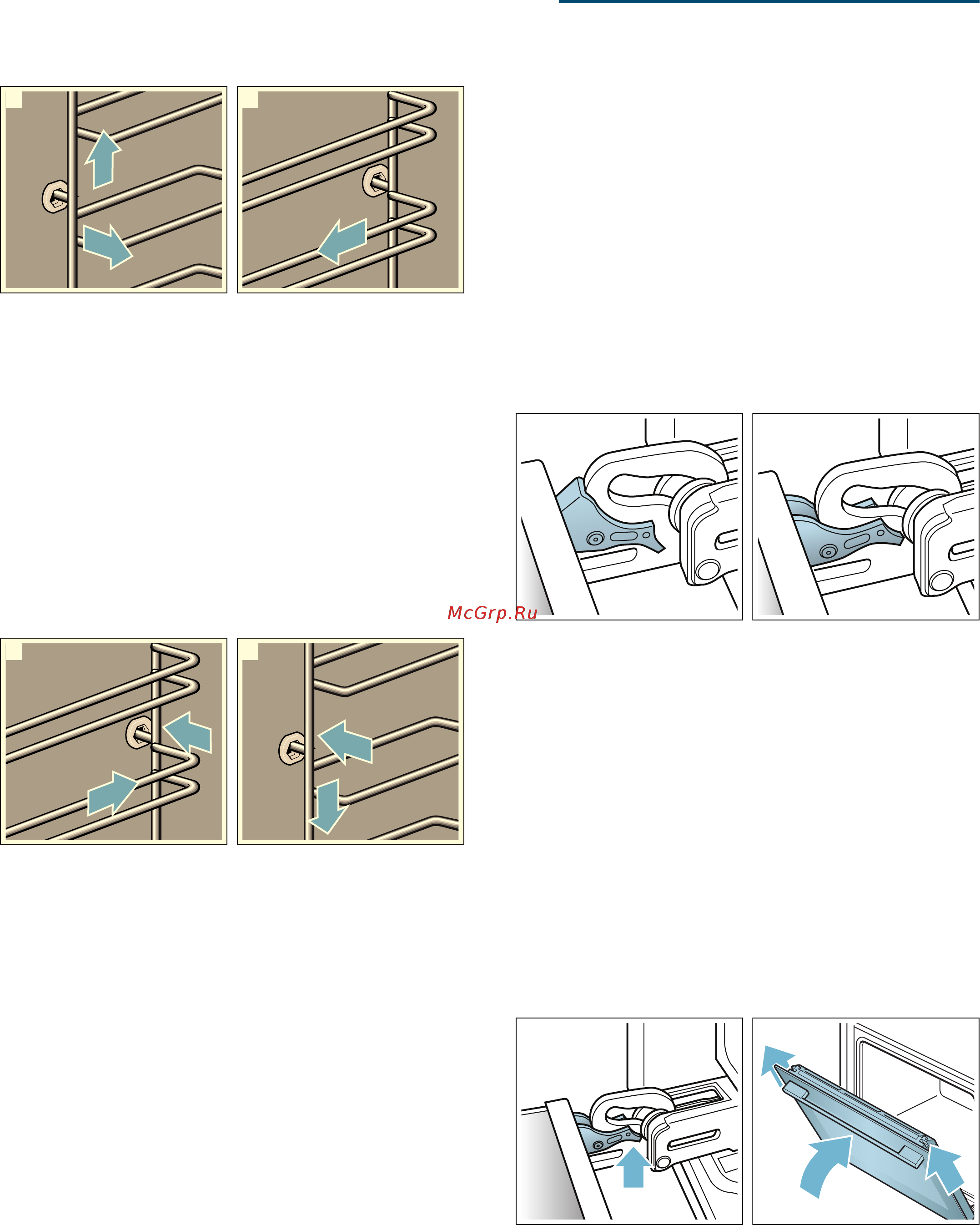 McGrp.Ru