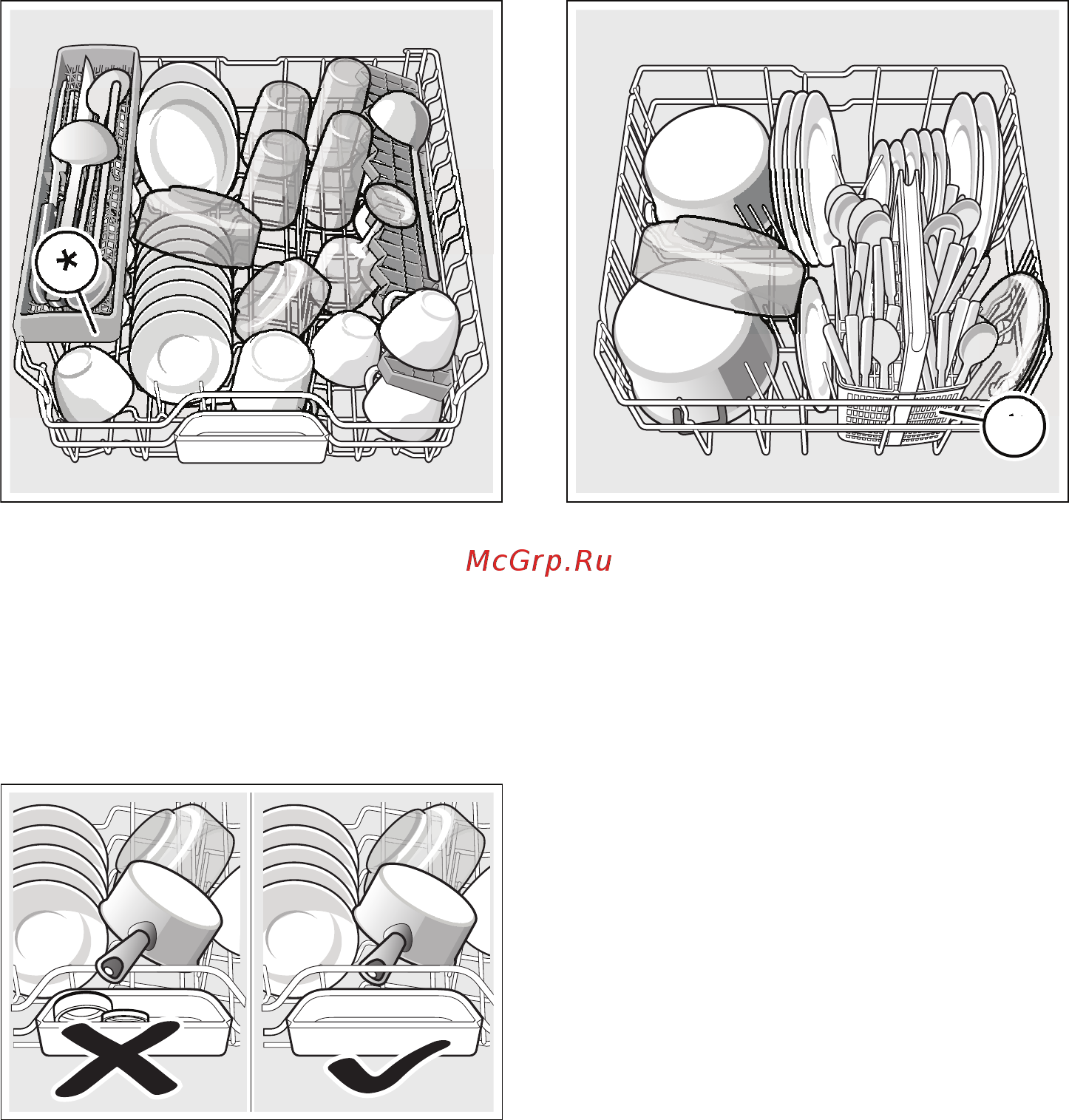 *

McGrp.Ru