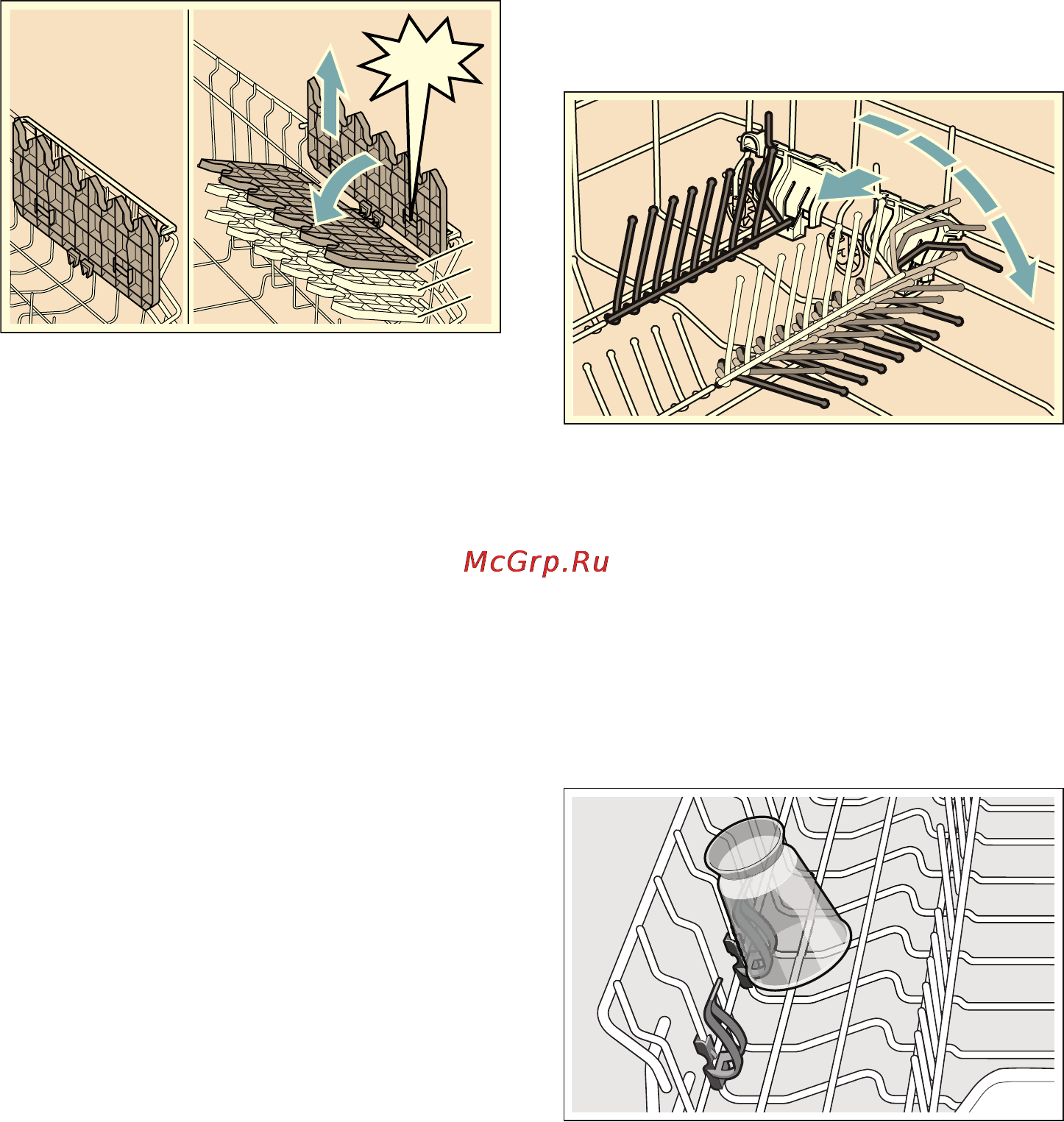 McGrp.Ru