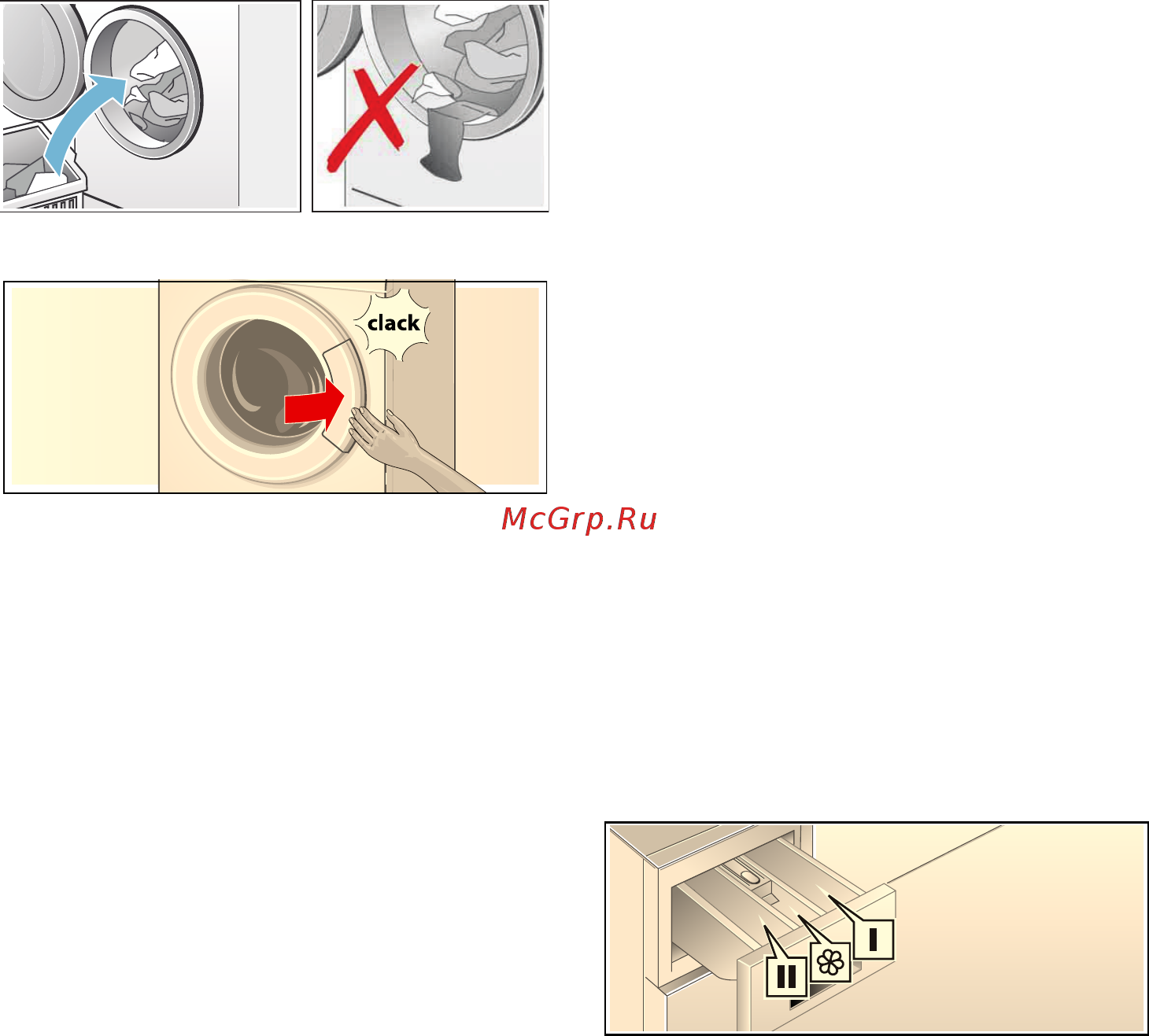 clack

McGrp.Ru

II

I