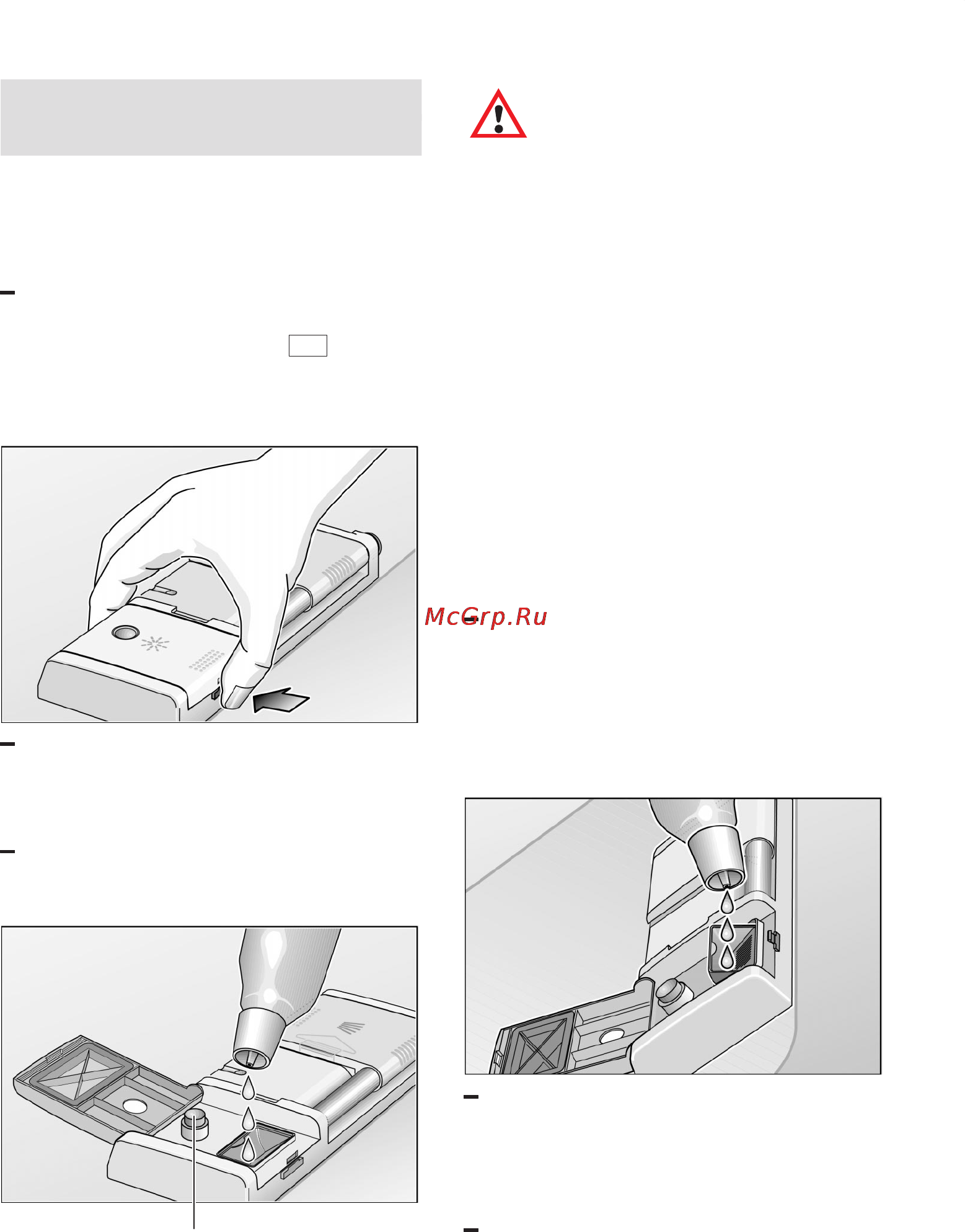 McGrp.Ru