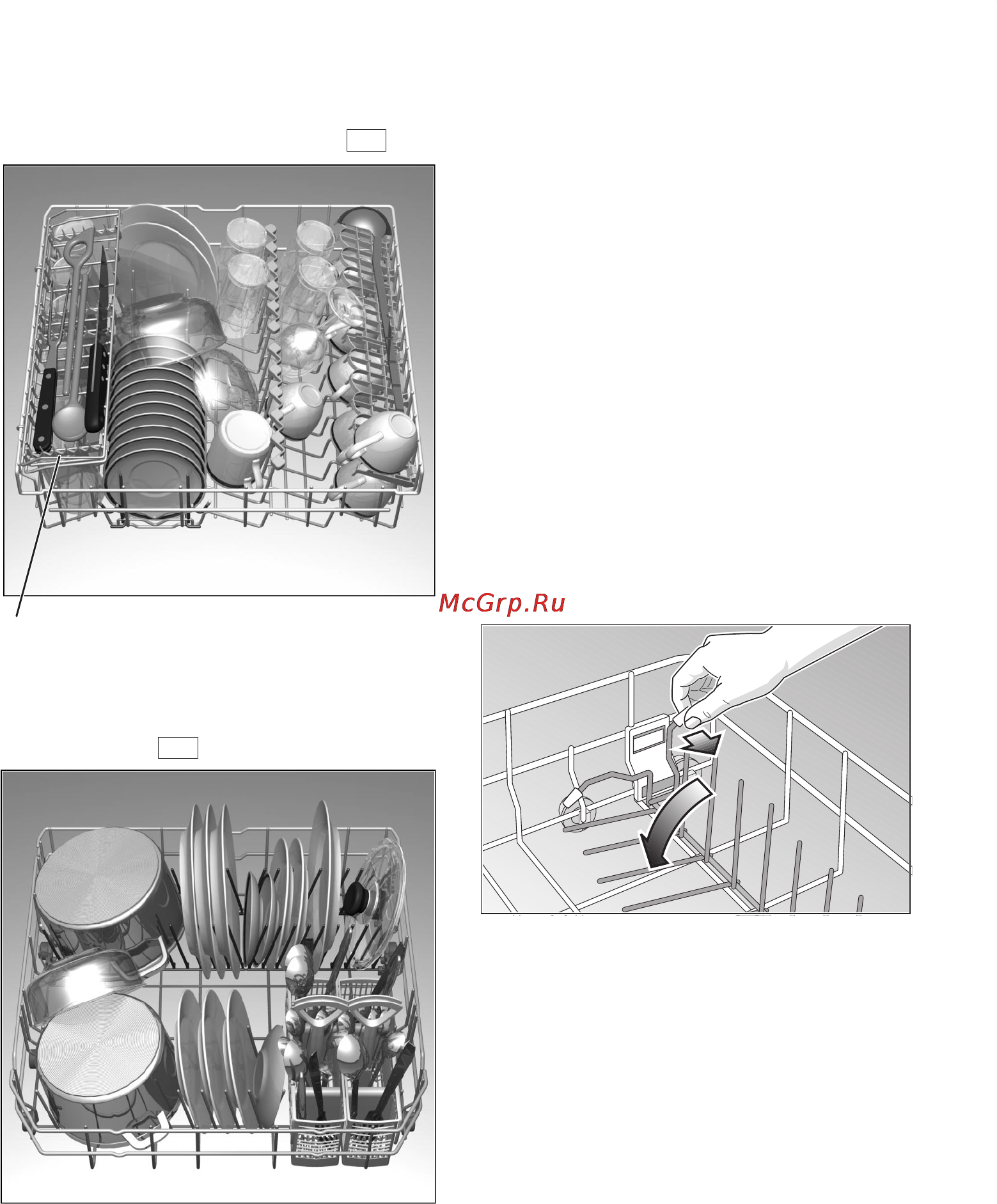 McGrp.Ru