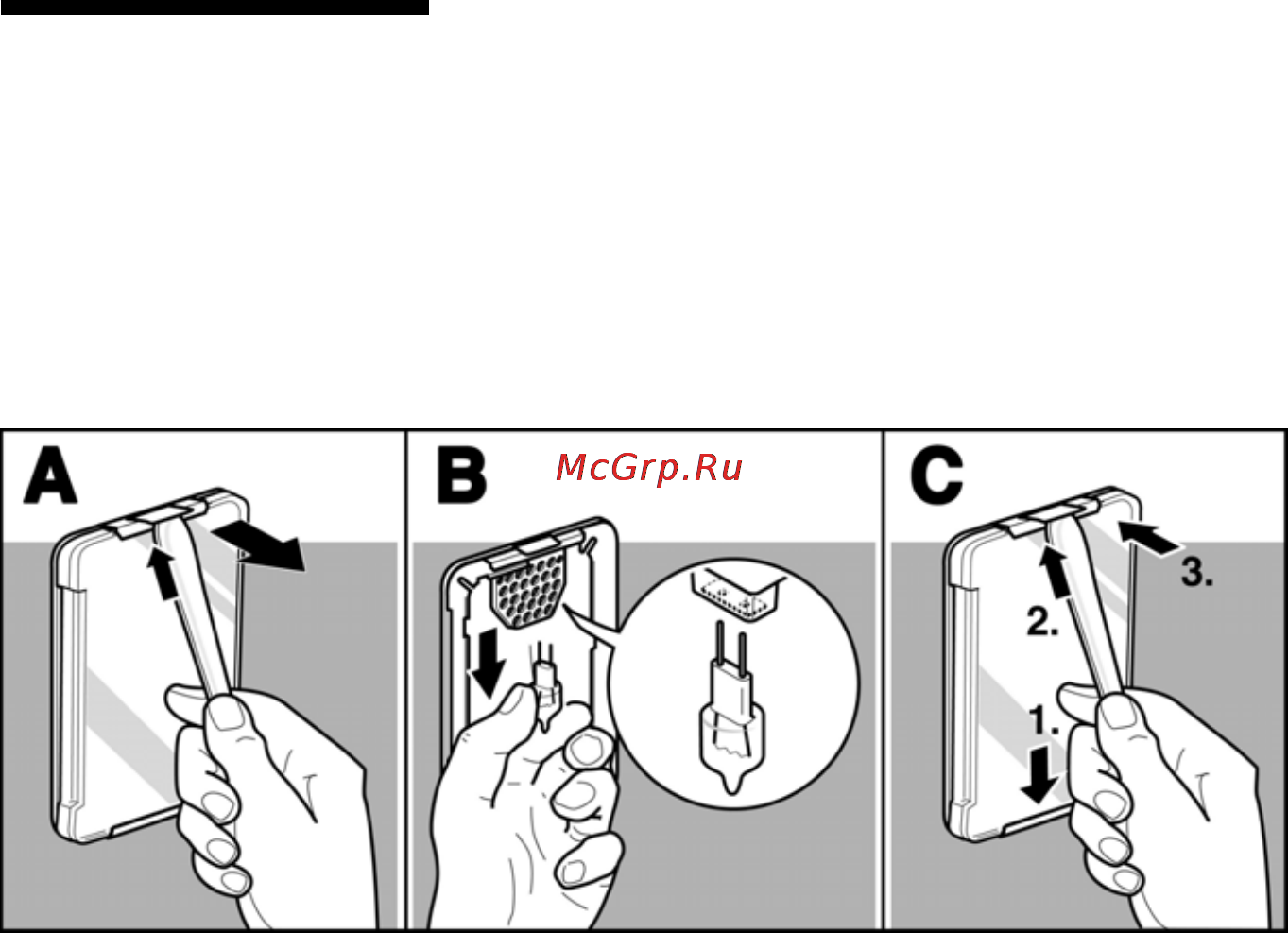 A

B

McGrp.Ru

C

3.

2.

1.