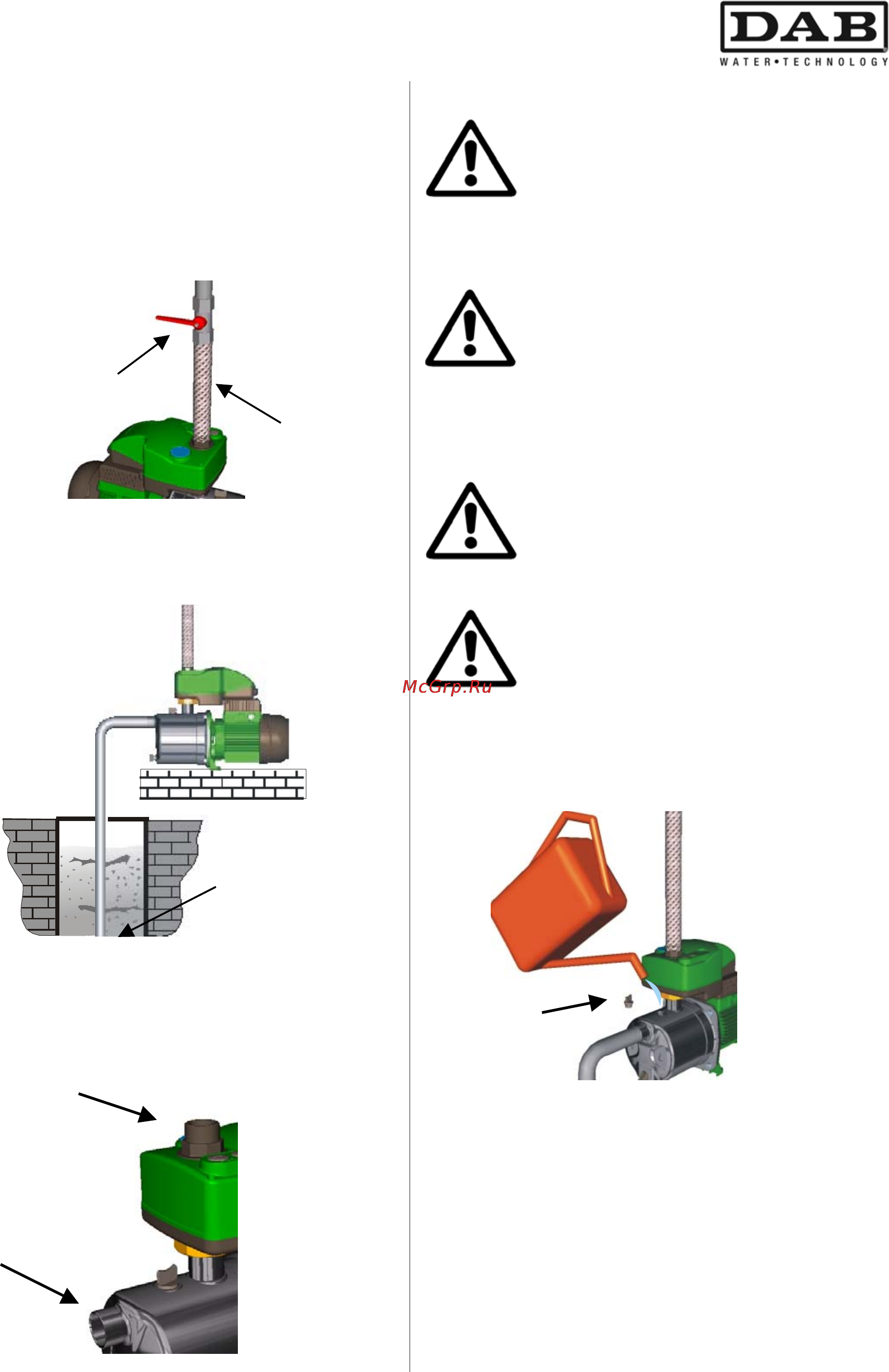 DAB
WATER•TECHNOLOGY

McGrp.Ru