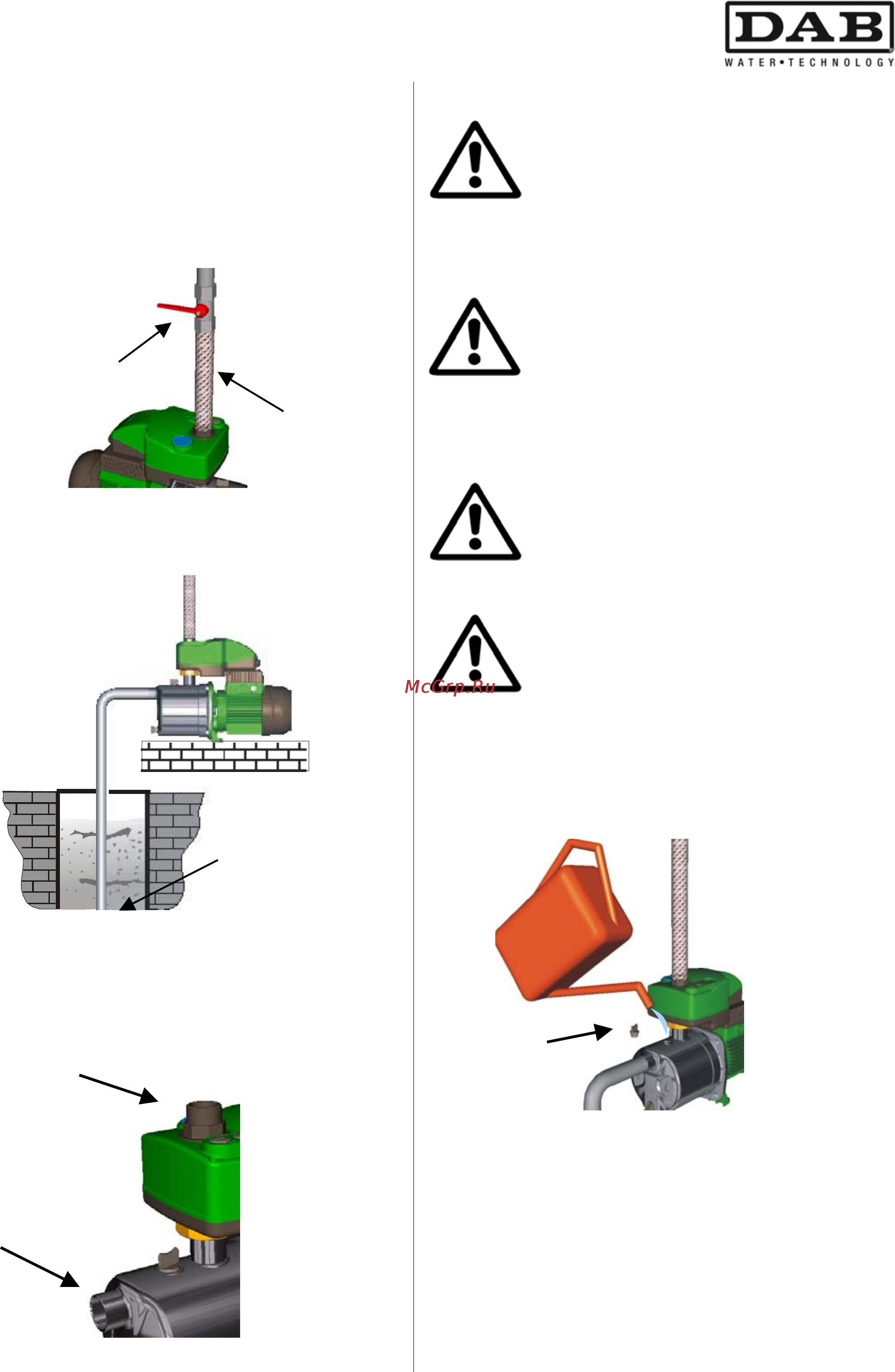 DAB
WATER•TECHNOLOGY

McGrp.Ru