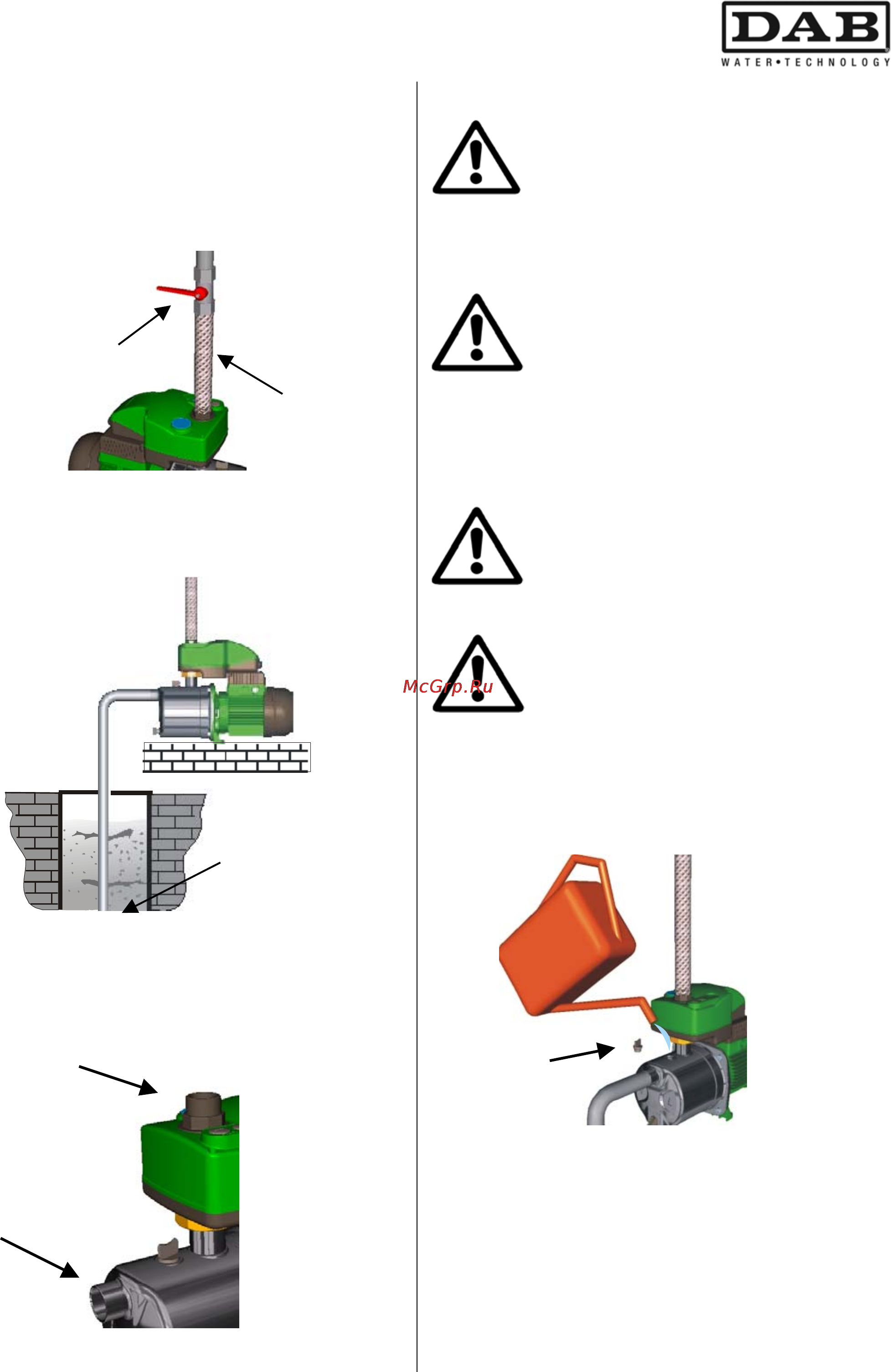 DAB
WATER•TECHNOLOGY

McGrp.Ru