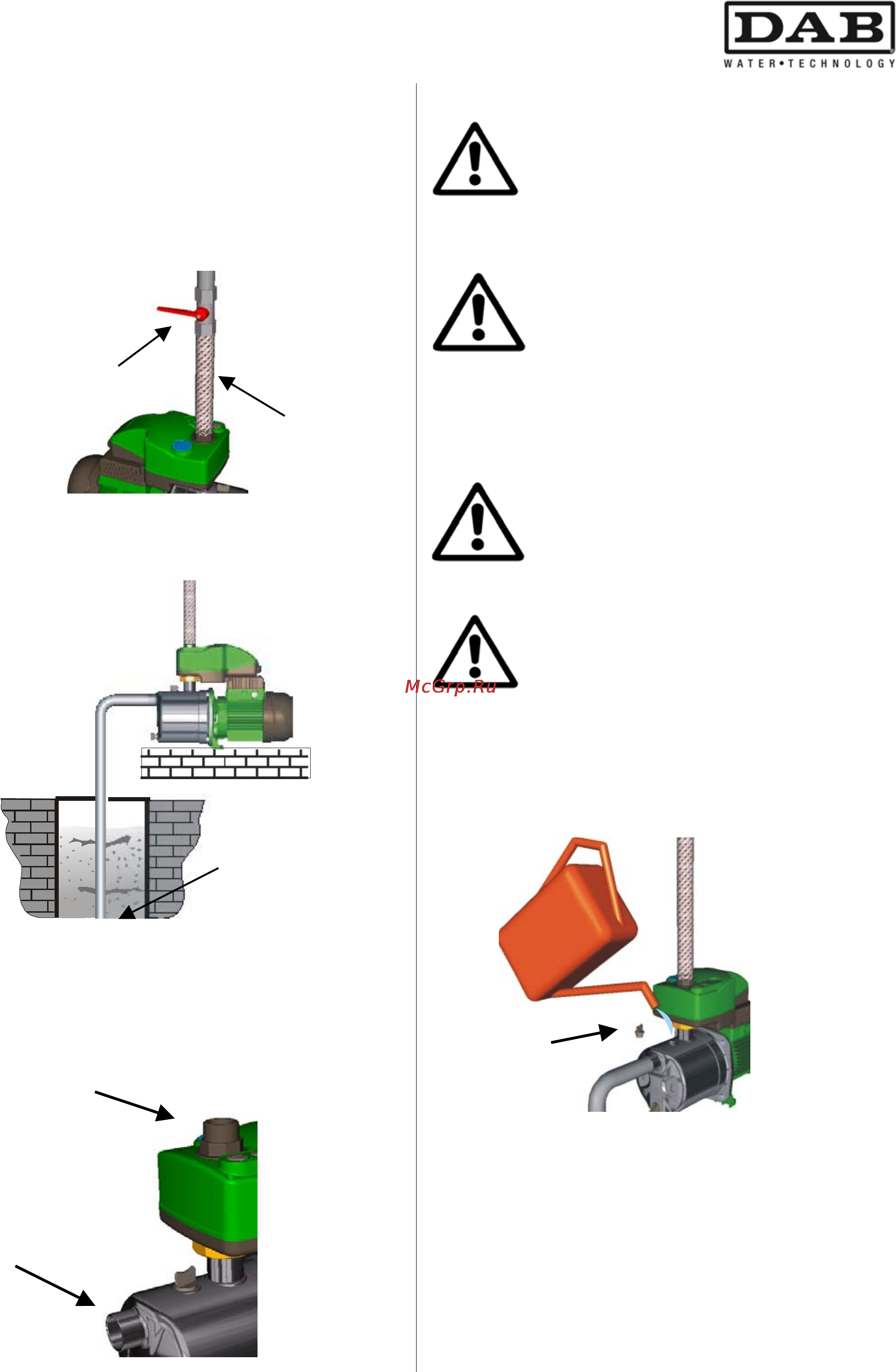 DAB
WATER•TECHNOLOGY

McGrp.Ru