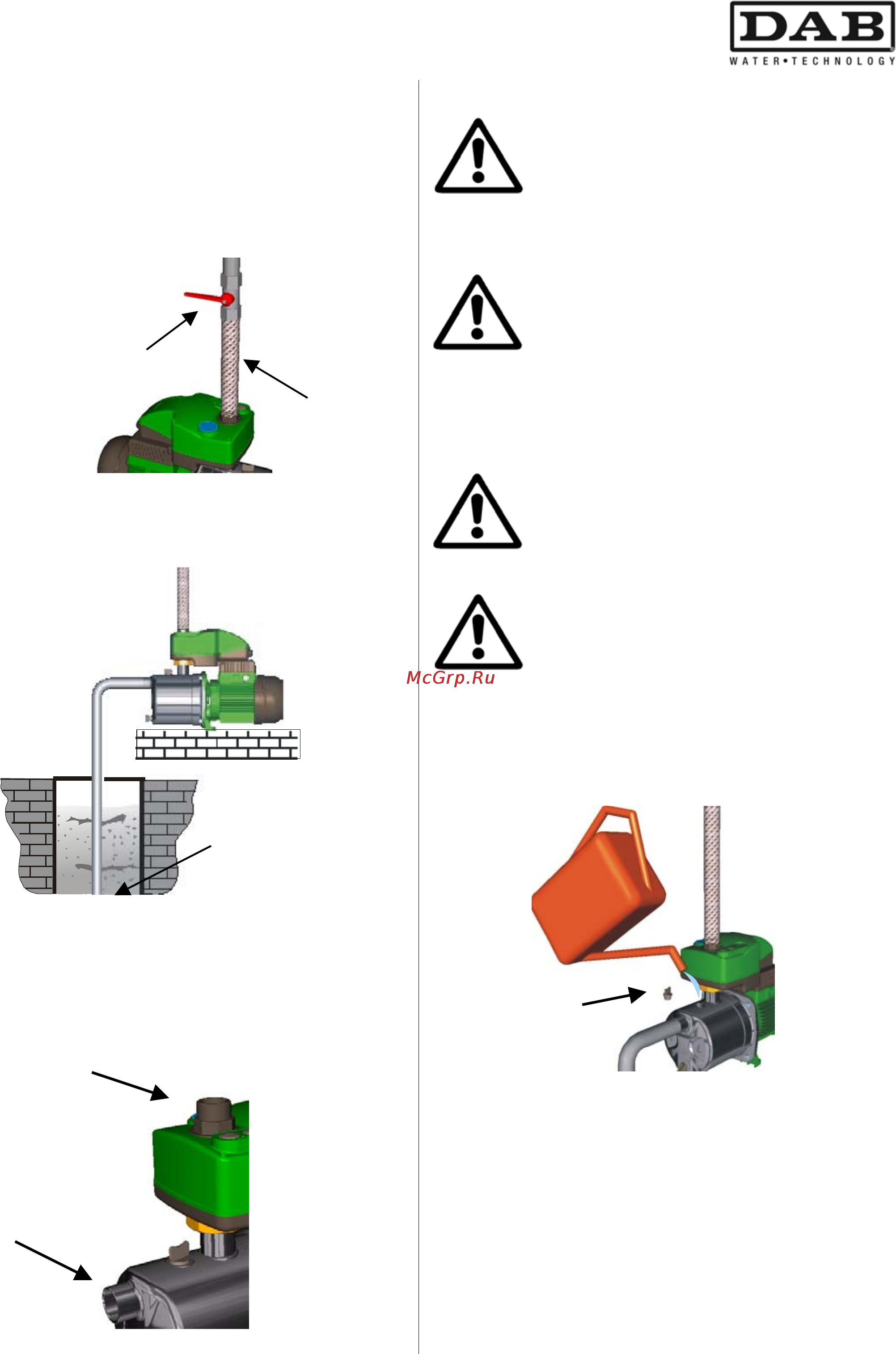 DAB
WATER•TECHNOLOGY

McGrp.Ru