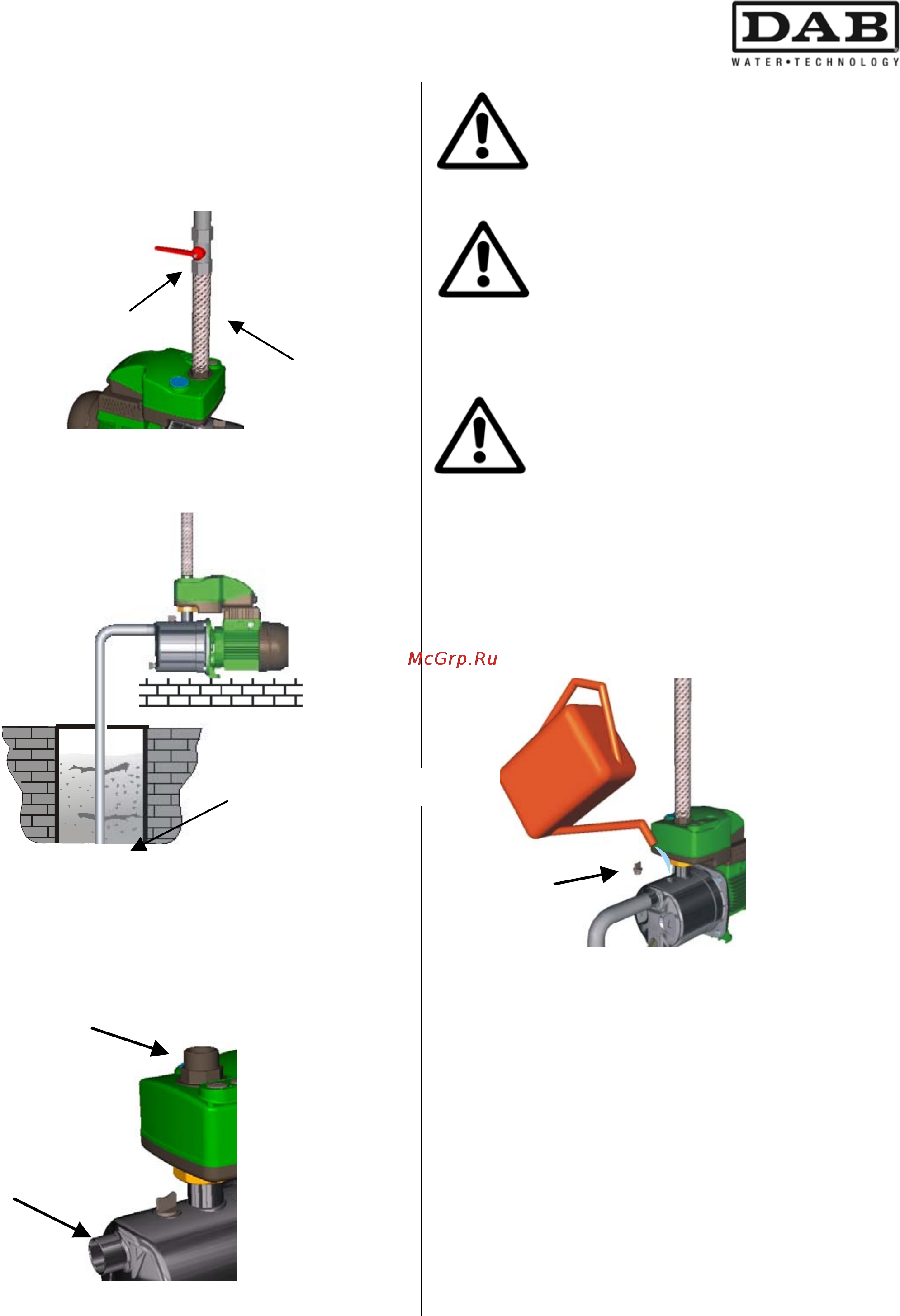 DAB
WATER•TECHNOLOGY

McGrp.Ru